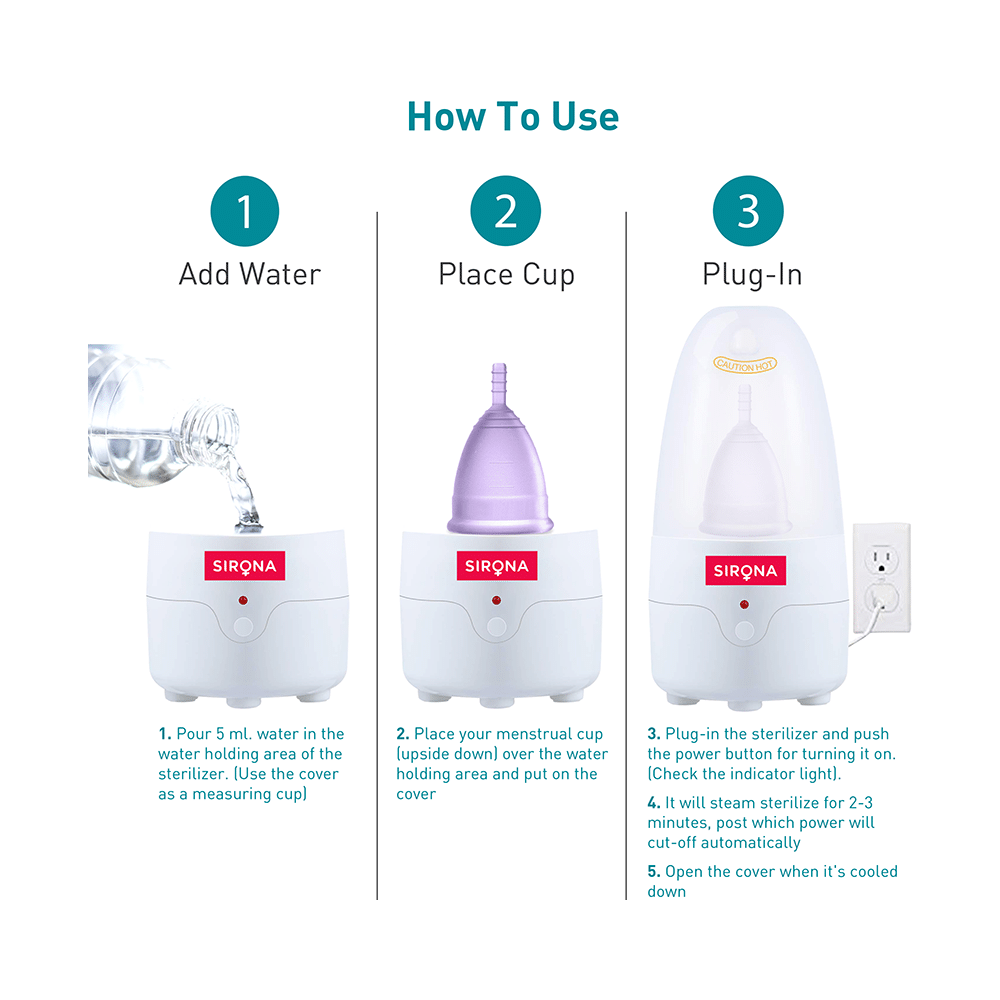 How To Use

1
Add Water

SIRONA

1. Pour 5 ml. water in the water holding area of the sterilizer. (Use the cover as a measuring cup)

2
Place Cup

SIRONA

2. Place your menstrual cup (upside down) over the water holding area and put on the cover

3
Plug-In

CAUTION HOT

SIRONA

3. Plug-in the sterilizer and push the power button for turning it on. (Check the indicator light).

4. It will steam sterilize for 2-3 minutes, post which power will cut-off automatically

5. Open the cover when it's cooled down