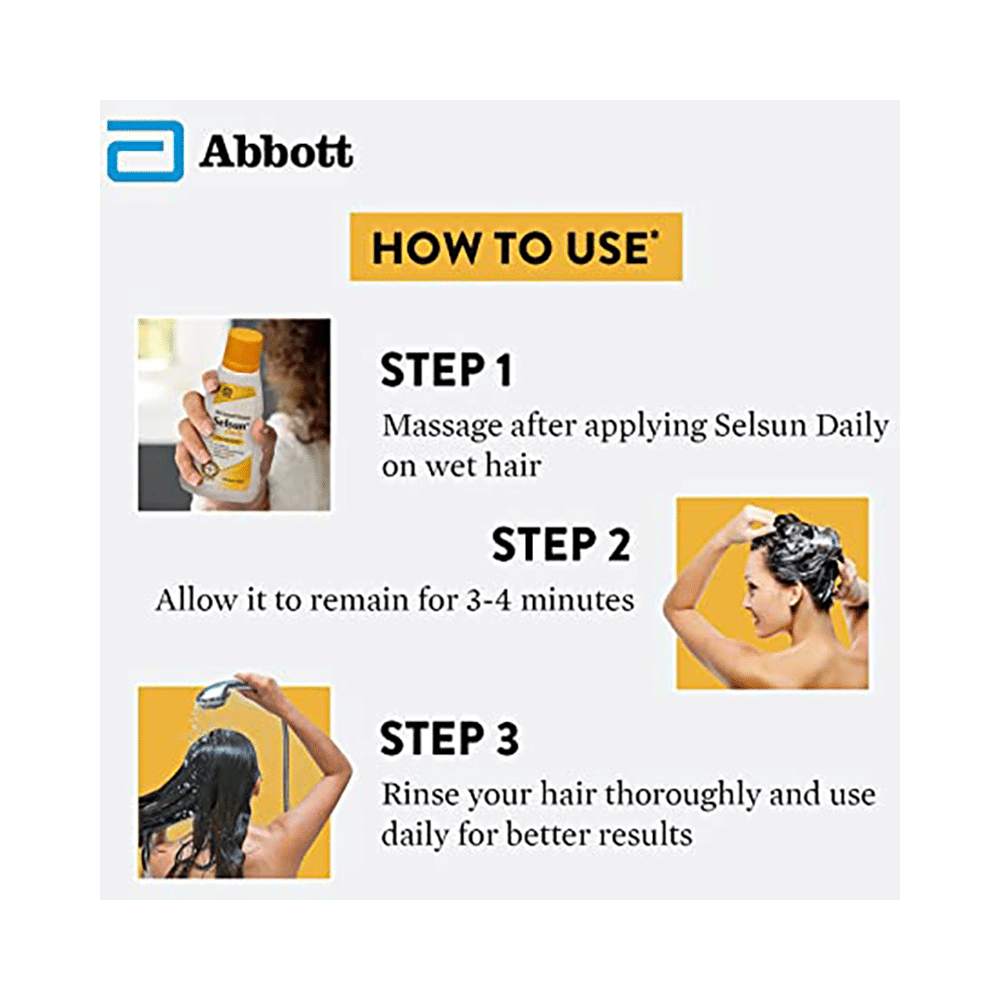 Abbott

HOW TO USE*

Selsun

STEP 1
Massage after applying Selsun Daily on wet hair

STEP 2
Allow it to remain for 3-4 minutes

STEP 3
Rinse your hair thoroughly and use daily for better results