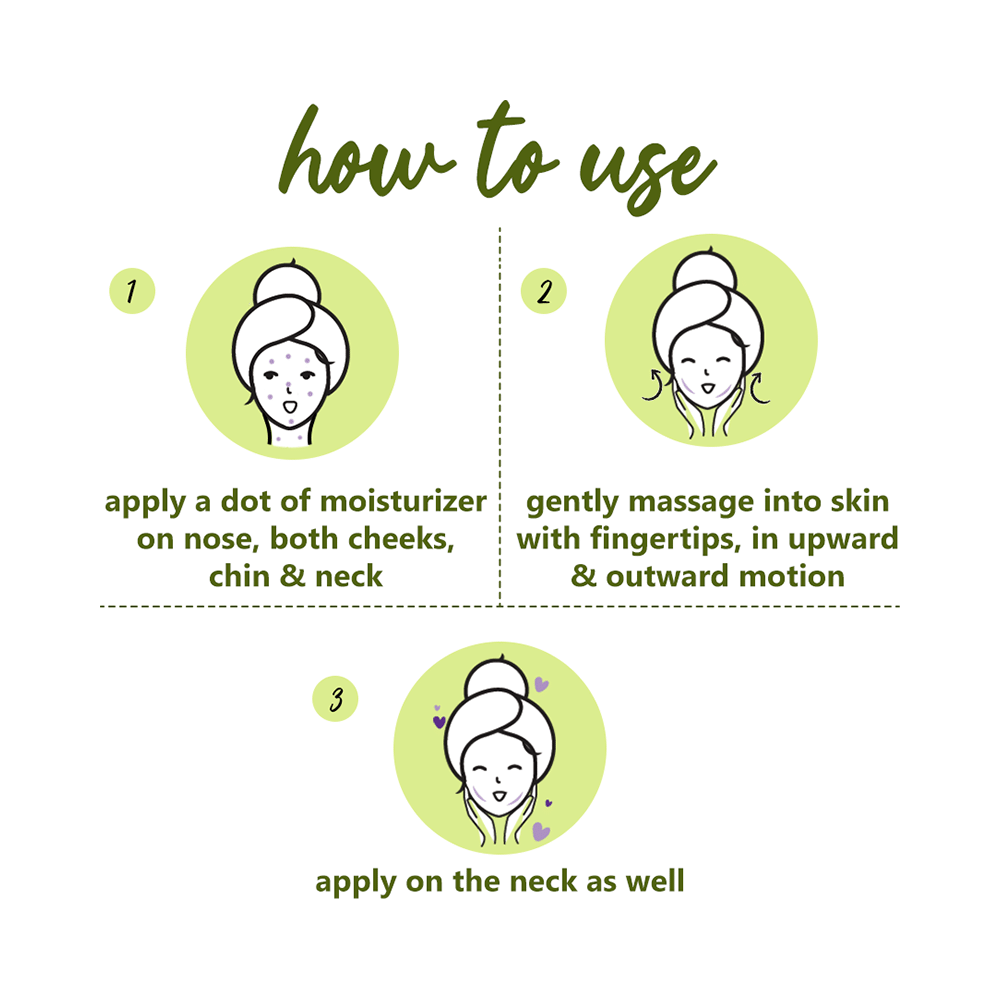 how to use

1

apply a dot of moisturizer on nose, both cheeks, chin & neck

2

gently massage into skin with fingertips, in upward & outward motion

3

apply on the neck as well