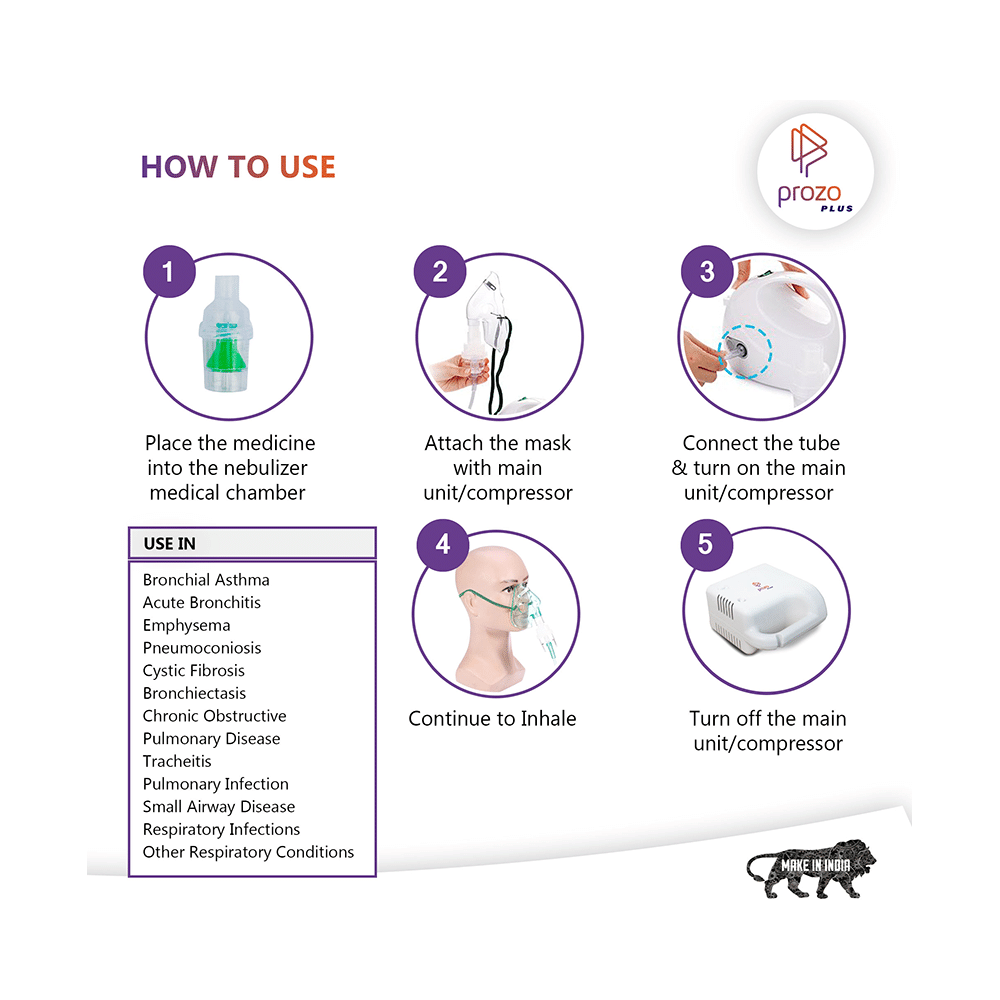 HOW TO USE

prozo PLUS

1

Place the medicine into the nebulizer medical chamber

2

Attach the mask with main unit/compressor

3

Connect the tube & turn on the main unit/compressor

USE IN

Bronchial Asthma
Acute Bronchitis
Emphysema
Pneumoconiosis
Cystic Fibrosis
Bronchiectasis
Chronic Obstructive Pulmonary Disease
Tracheitis
Pulmonary Infection
Small Airway Disease
Respiratory Infections
Other Respiratory Conditions

4

Continue to Inhale

5

Turn off the main unit/compressor

MAKE IN INDIA