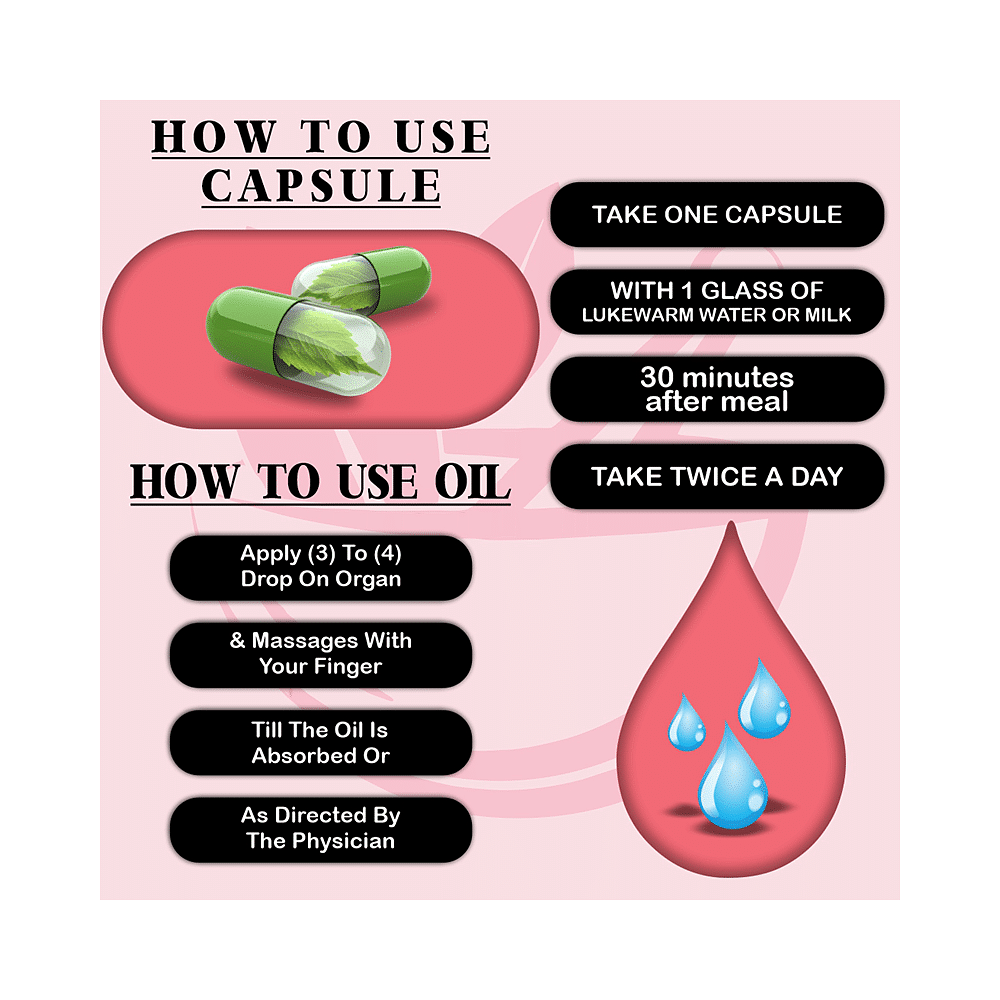 HOW TO USE CAPSULE

TAKE ONE CAPSULE

WITH 1 GLASS OF LUKEWARM WATER OR MILK

30 minutes after meal

TAKE TWICE A DAY

HOW TO USE OIL

Apply (3) To (4) Drop On Organ

& Massages With Your Finger

Till The Oil Is Absorbed Or

As Directed By The Physician