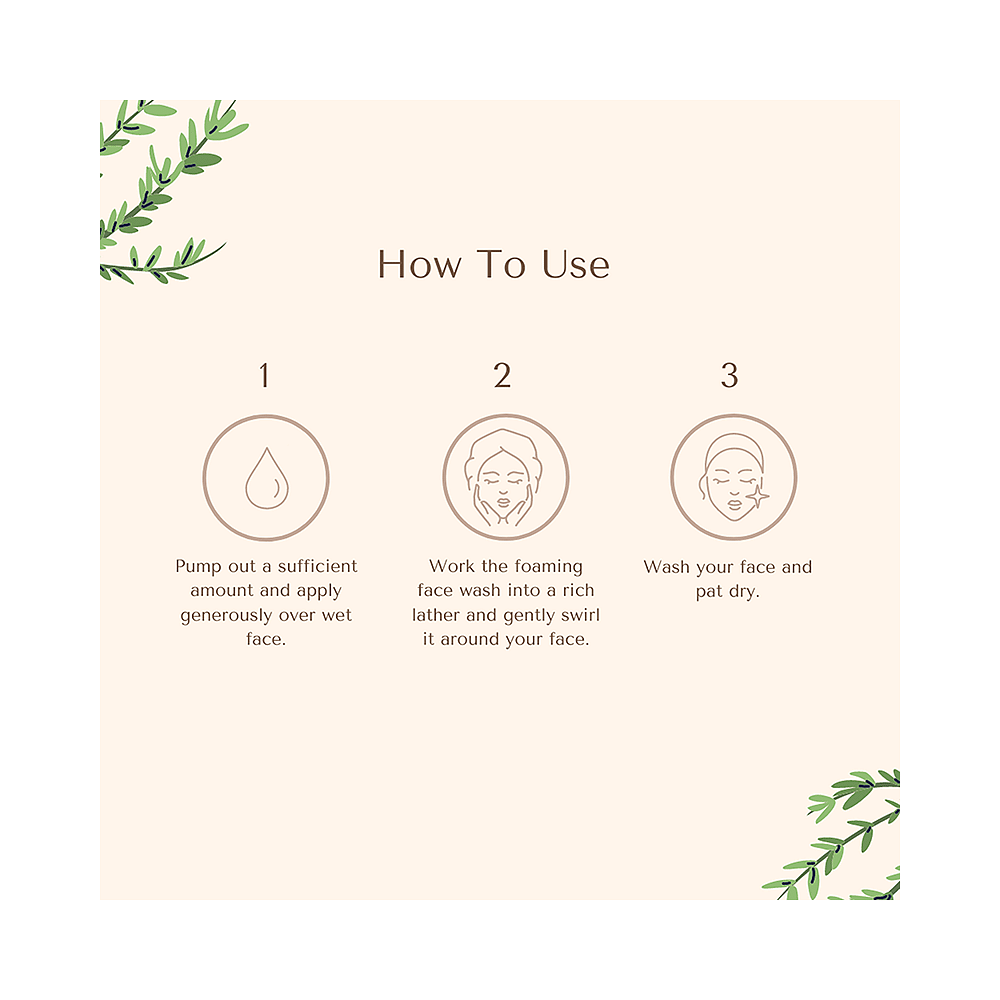 How To Use

1

Pump out a sufficient amount and apply generously over wet face.

2

Work the foaming face wash into a rich lather and gently swirl it around your face.

3

Wash your face and pat dry.