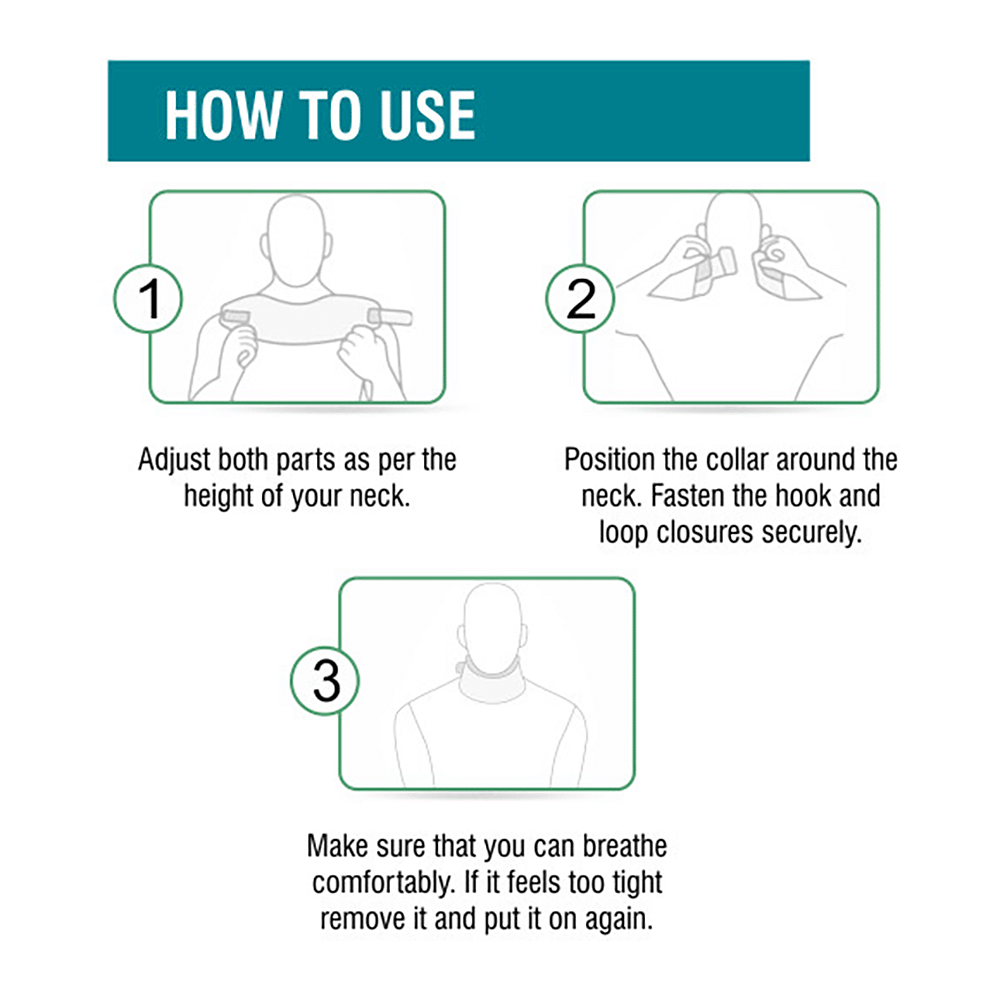 HOW TO USE

1

Adjust both parts as per the height of your neck.

2

Position the collar around the neck. Fasten the hook and loop closures securely.

3

Make sure that you can breathe comfortably. If it feels too tight remove it and put it on again.