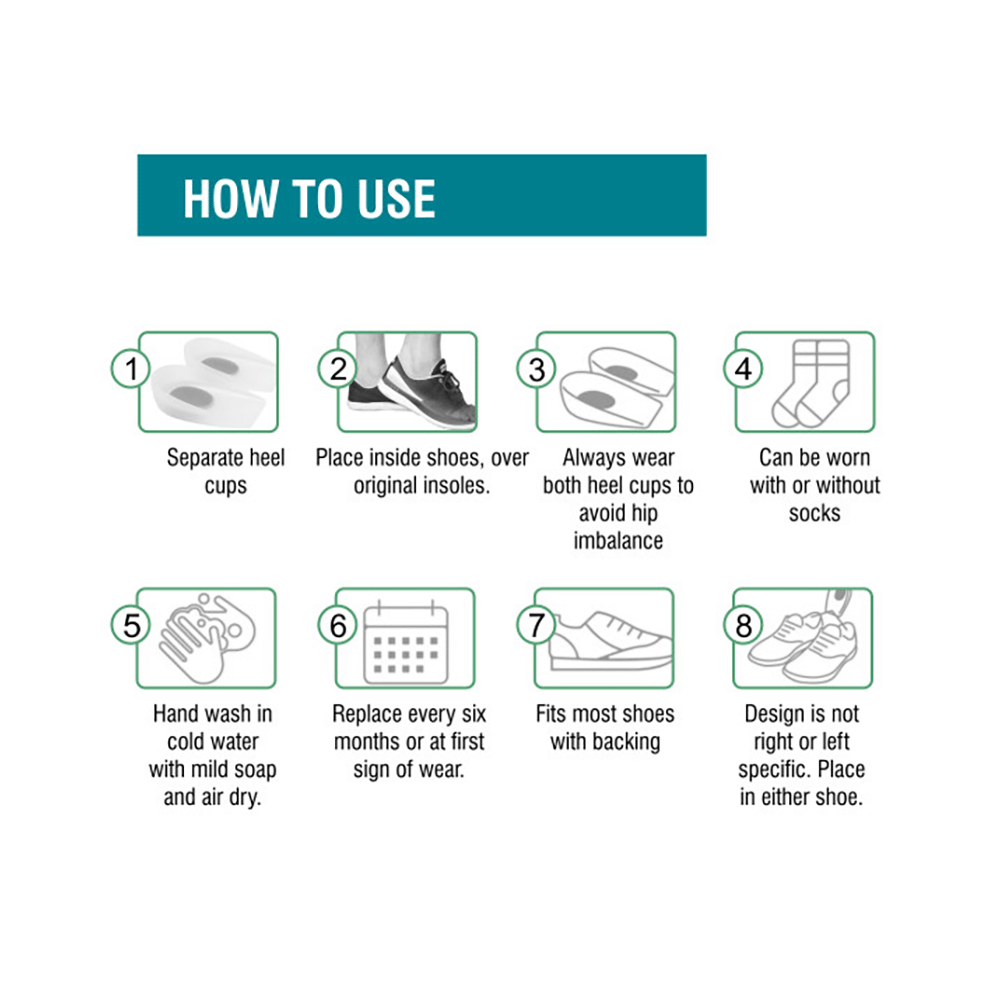 HOW TO USE

1
Separate heel cups

2
Place inside shoes, over original insoles.

3
Always wear both heel cups to avoid hip imbalance

4
Can be worn with or without socks

5
Hand wash in cold water with mild soap and air dry.

6
Replace every six months or at first sign of wear.

7
Fits most shoes with backing

8
Design is not right or left specific. Place in either shoe.