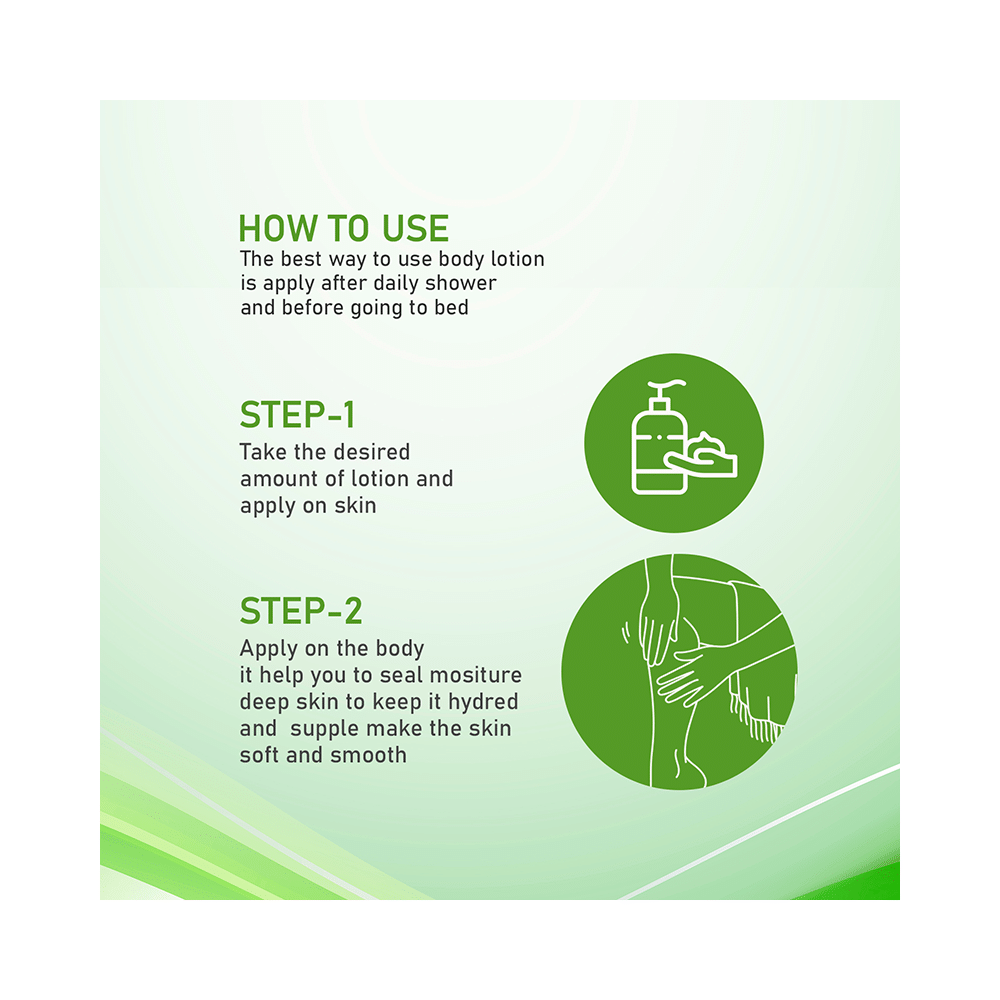 HOW TO USE
The best way to use body lotion is apply after daily shower and before going to bed

STEP-1
Take the desired amount of lotion and apply on skin

STEP-2
Apply on the body it help you to seal mositure deep skin to keep it hydred and supple make the skin soft and smooth