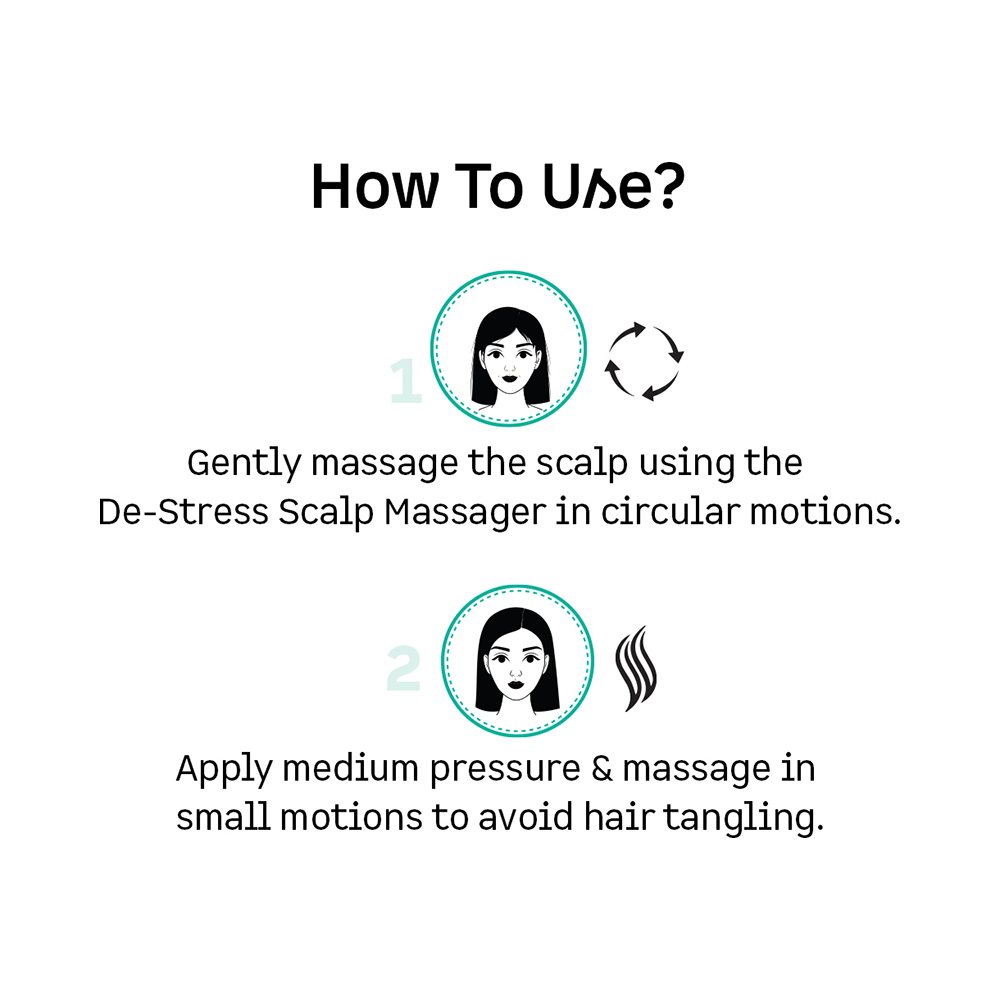 How To Use?

1

Gently massage the scalp using the De-Stress Scalp Massager in circular motions.

2

Apply medium pressure & massage in small motions to avoid hair tangling.