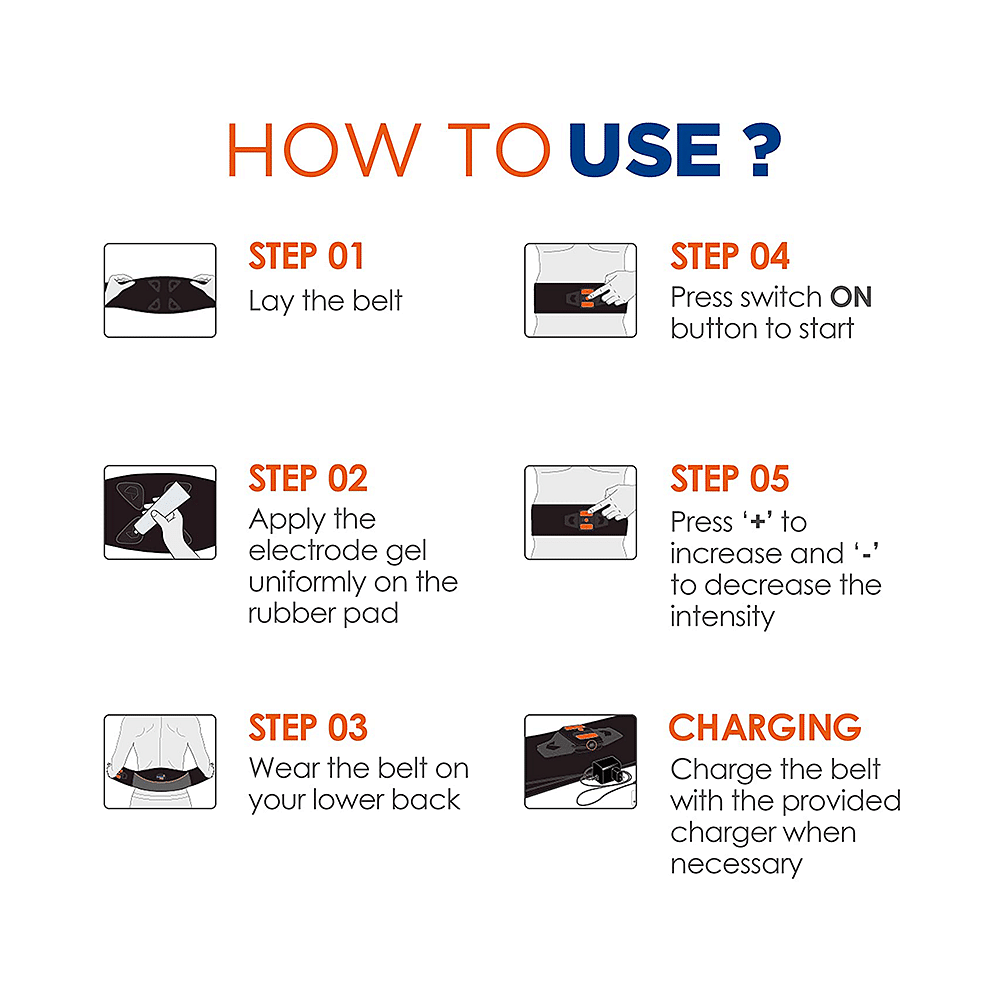 HOW TO USE ?

STEP 01
Lay the belt

STEP 02
Apply the electrode gel uniformly on the rubber pad

STEP 03
Wear the belt on your lower back

STEP 04
Press switch ON button to start

STEP 05
Press '+' to increase and '-' to decrease the intensity

CHARGING
Charge the belt with the provided charger when necessary