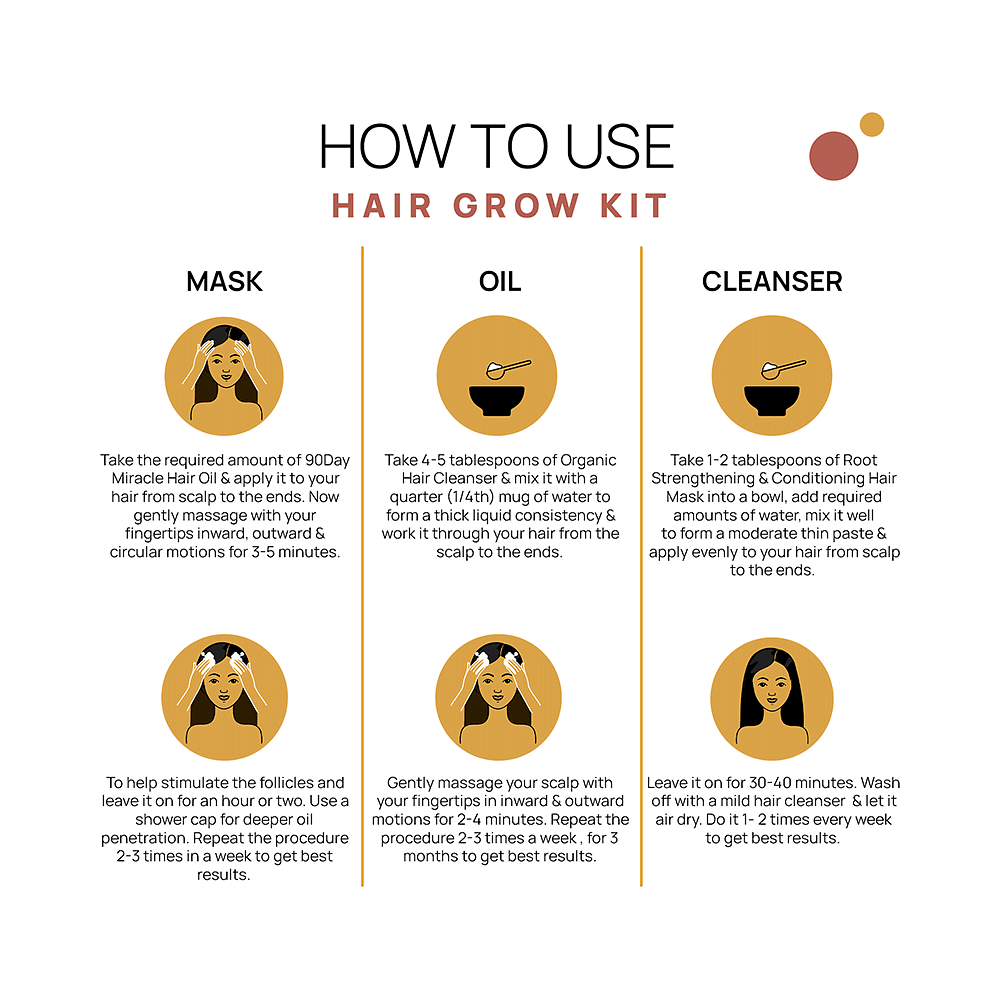 HOW TO USE
HAIR GROW KIT

MASK

Take the required amount of 90Day Miracle Hair Oil & apply it to your hair from scalp to the ends. Now gently massage with your fingertips inward, outward & circular motions for 3-5 minutes.

To help stimulate the follicles and leave it on for an hour or two. Use a shower cap for deeper oil penetration. Repeat the procedure 2-3 times in a week to get best results.

OIL

Take 4-5 tablespoons of Organic Hair Cleanser & mix it with a quarter (1/4th) mug of water to form a thick liquid consistency & work it through your hair from the scalp to the ends.

Gently massage your scalp with your fingertips in inward & outward motions for 2-4 minutes. Repeat the procedure 2-3 times a week , for 3 months to get best results.

CLEANSER

Take 1-2 tablespoons of Root Strengthening & Conditioning Hair Mask into a bowl, add required amounts of water, mix it well to form a moderate thin paste & apply evenly to your hair from scalp to the ends.

Leave it on for 30-40 minutes. Wash off with a mild hair cleanser & let it air dry. Do it 1- 2 times every week to get best results.