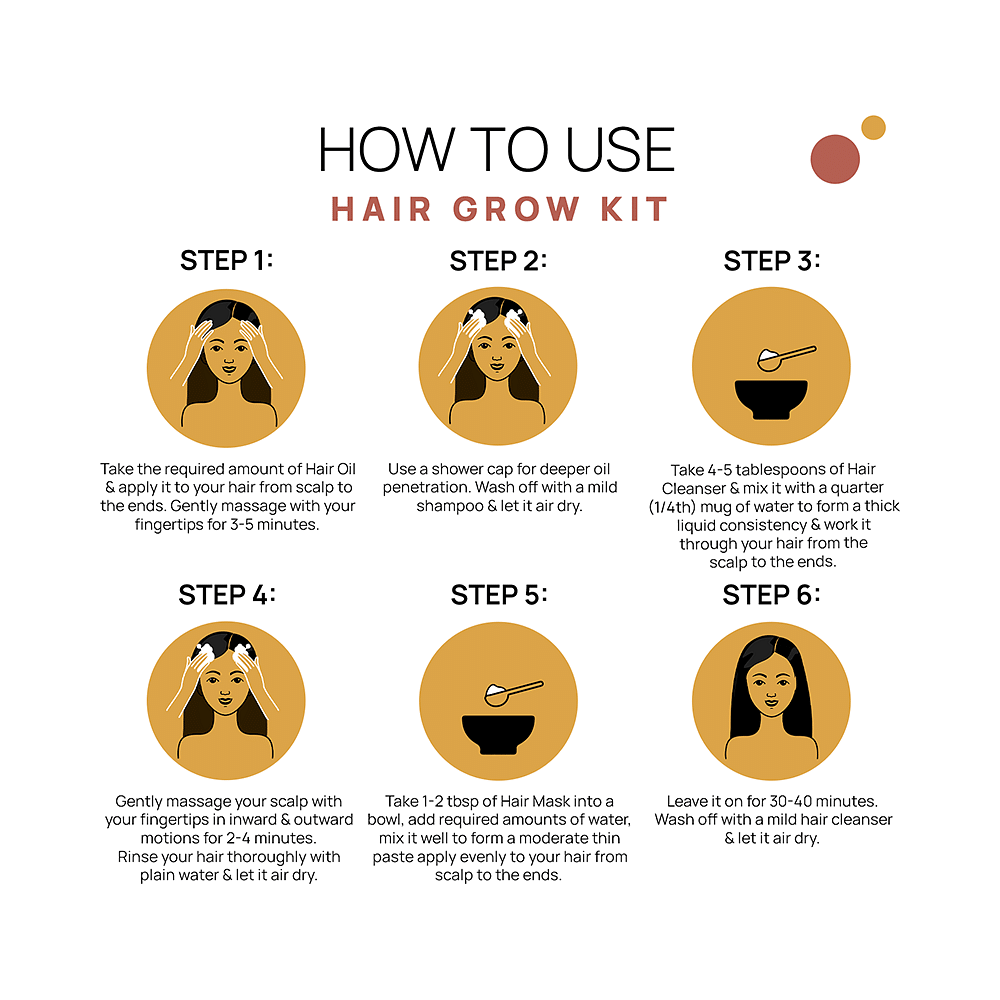 HOW TO USE
HAIR GROW KIT

STEP 1:

Take the required amount of Hair Oil & apply it to your hair from scalp to the ends. Gently massage with your fingertips for 3-5 minutes.

STEP 2:

Use a shower cap for deeper oil penetration. Wash off with a mild shampoo & let it air dry.

STEP 3:

Take 4-5 tablespoons of Hair Cleanser & mix it with a quarter (1/4th) mug of water to form a thick liquid consistency & work it through your hair from the scalp to the ends.

STEP 4:

Gently massage your scalp with your fingertips in inward & outward motions for 2-4 minutes. Rinse your hair thoroughly with plain water & let it air dry.

STEP 5:

Take 1-2 tbsp of Hair Mask into a bowl, add required amounts of water, mix it well to form a moderate thin paste apply evenly to your hair from scalp to the ends.

STEP 6:

Leave it on for 30-40 minutes. Wash off with a mild hair cleanser & let it air dry.