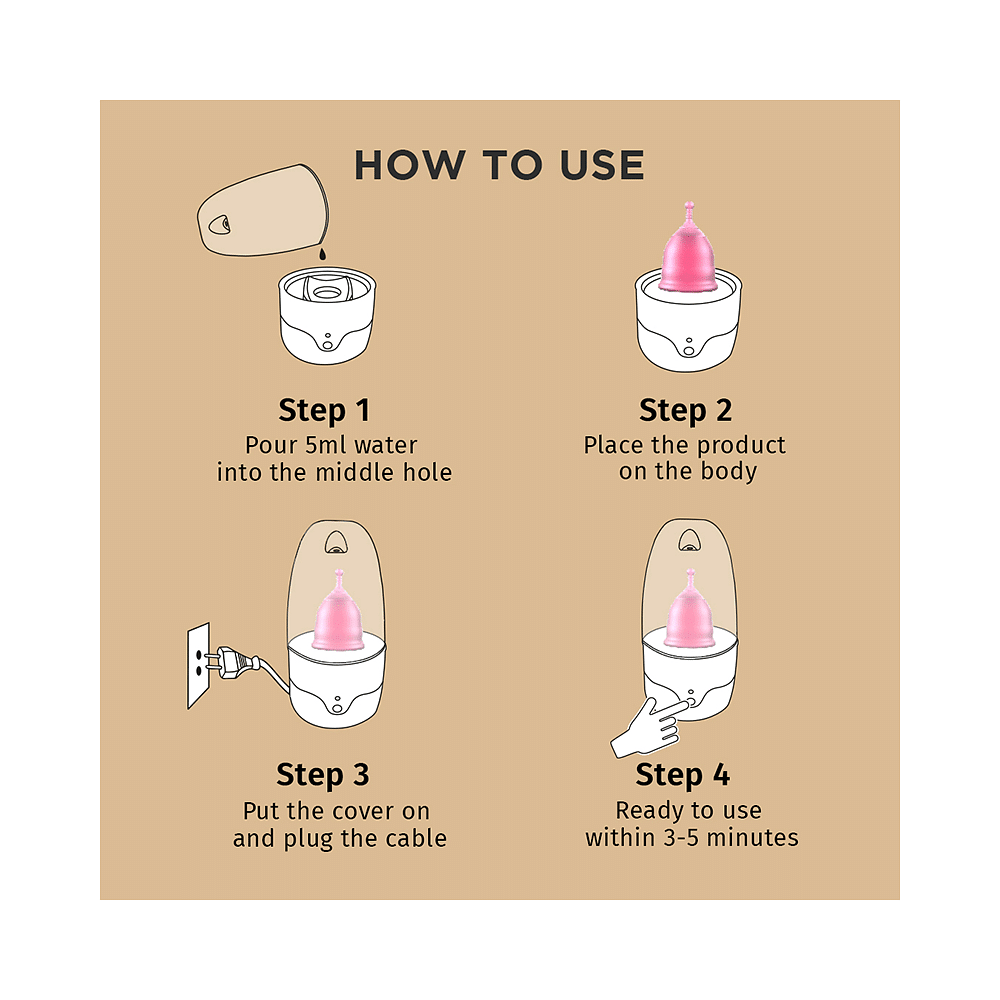 HOW TO USE

Step 1
Pour 5ml water into the middle hole

Step 2
Place the product on the body

Step 3
Put the cover on and plug the cable

Step 4
Ready to use within 3-5 minutes