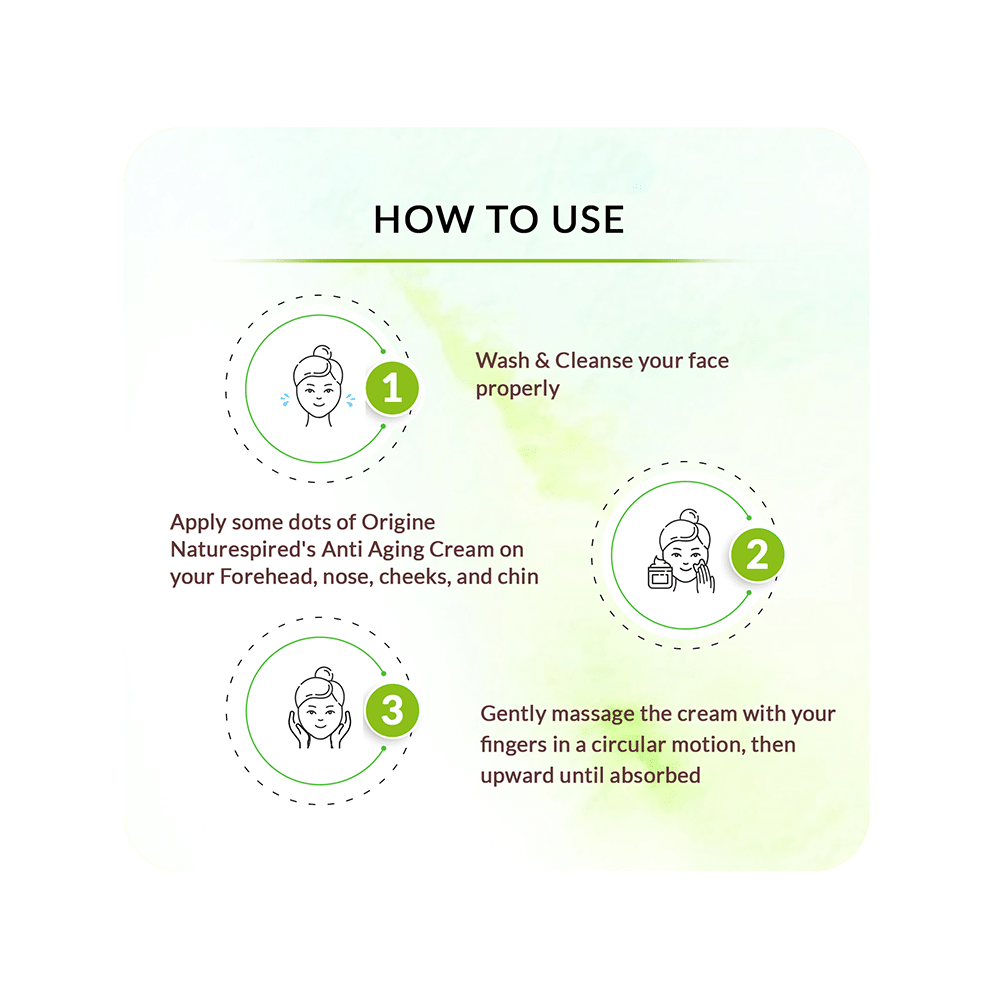 HOW TO USE

1

Wash & Cleanse your face properly

Apply some dots of Origine Naturespired's Anti Aging Cream on your Forehead, nose, cheeks, and chin

2

3

Gently massage the cream with your fingers in a circular motion, then upward until absorbed