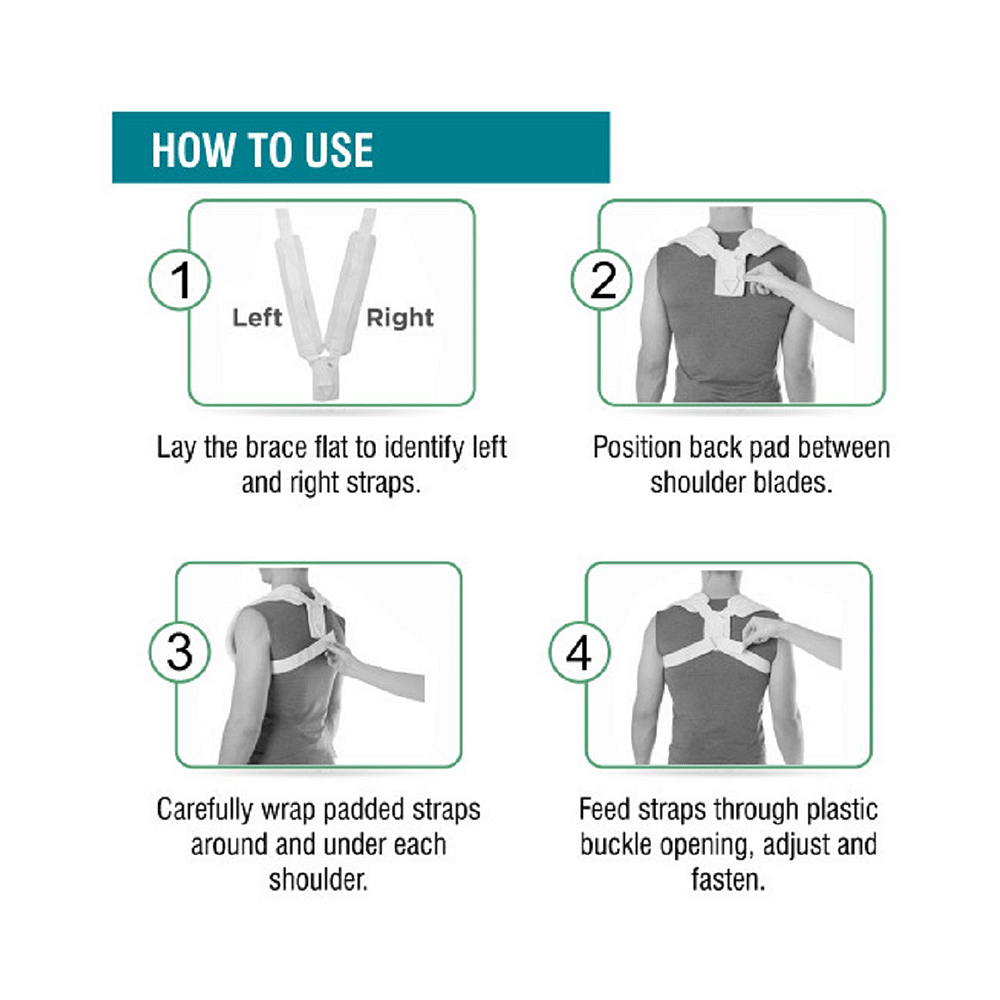 HOW TO USE

1

Left Right

Lay the brace flat to identify left and right straps.

2

Position back pad between shoulder blades.

3

Carefully wrap padded straps around and under each shoulder.

4

Feed straps through plastic buckle opening, adjust and fasten.