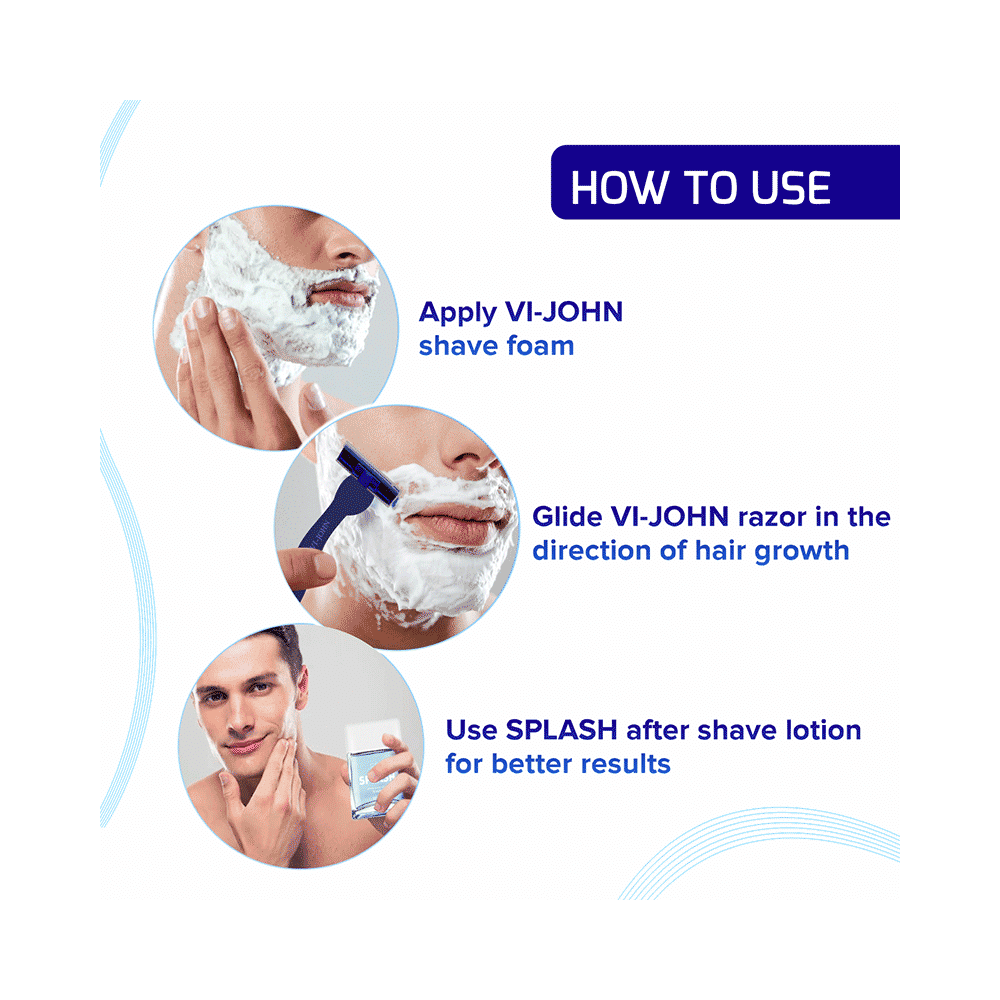 HOW TO USE

Apply VI-JOHN shave foam

Glide VI-JOHN razor in the direction of hair growth

Use SPLASH after shave lotion for better results