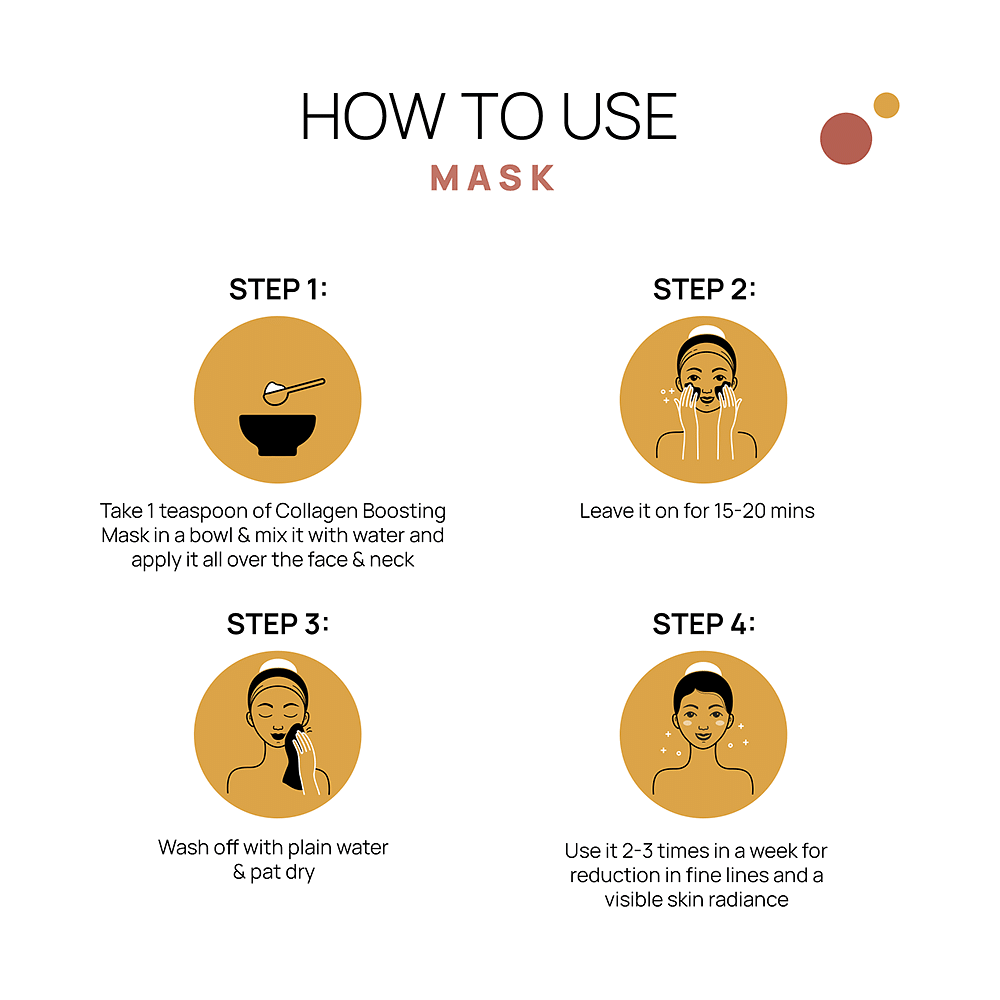 HOW TO USE
MASK

STEP 1:

Take 1 teaspoon of Collagen Boosting Mask in a bowl & mix it with water and apply it all over the face & neck

STEP 2:

Leave it on for 15-20 mins

STEP 3:

Wash off with plain water & pat dry

STEP 4:

Use it 2-3 times in a week for reduction in fine lines and a visible skin radiance