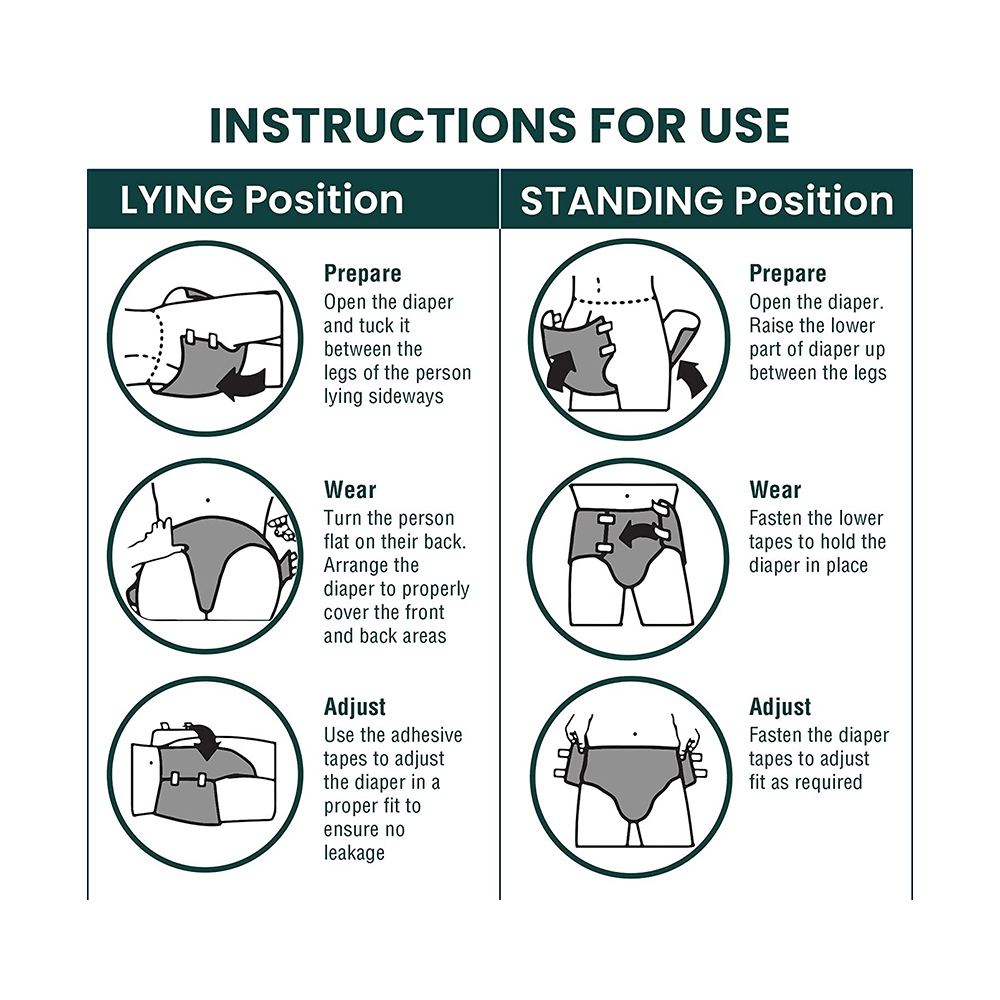 INSTRUCTIONS FOR USE

LYING Position

Prepare
Open the diaper and tuck it between the legs of the person lying sideways

Wear
Turn the person flat on their back. Arrange the diaper to properly cover the front and back areas

Adjust
Use the adhesive tapes to adjust the diaper in a proper fit to ensure no leakage

STANDING Position

Prepare
Open the diaper. Raise the lower part of diaper up between the legs

Wear
Fasten the lower tapes to hold the diaper in place

Adjust
Fasten the diaper tapes to adjust fit as required