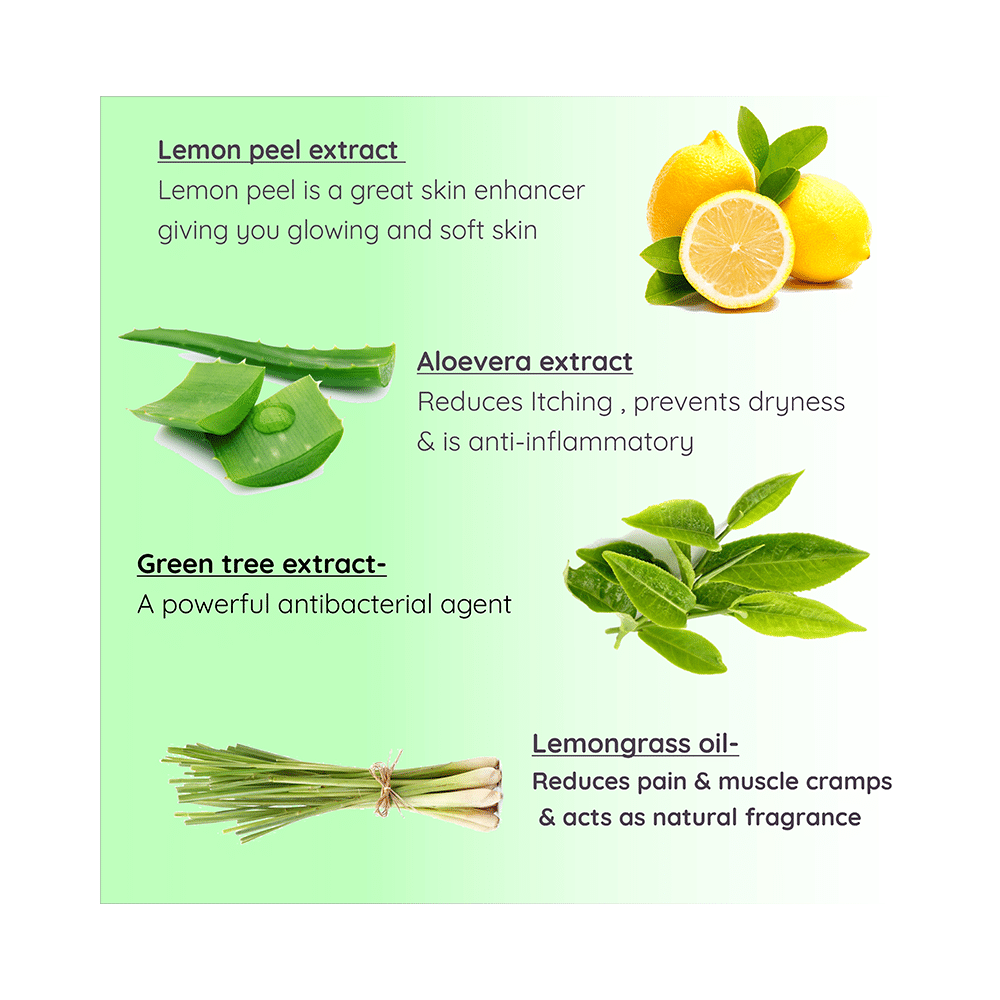 Lemon peel extract
Lemon peel is a great skin enhancer giving you glowing and soft skin

Aloevera extract
Reduces Itching , prevents dryness & is anti-inflammatory

Green tree extract-
A powerful antibacterial agent

Lemongrass oil-
Reduces pain & muscle cramps & acts as natural fragrance