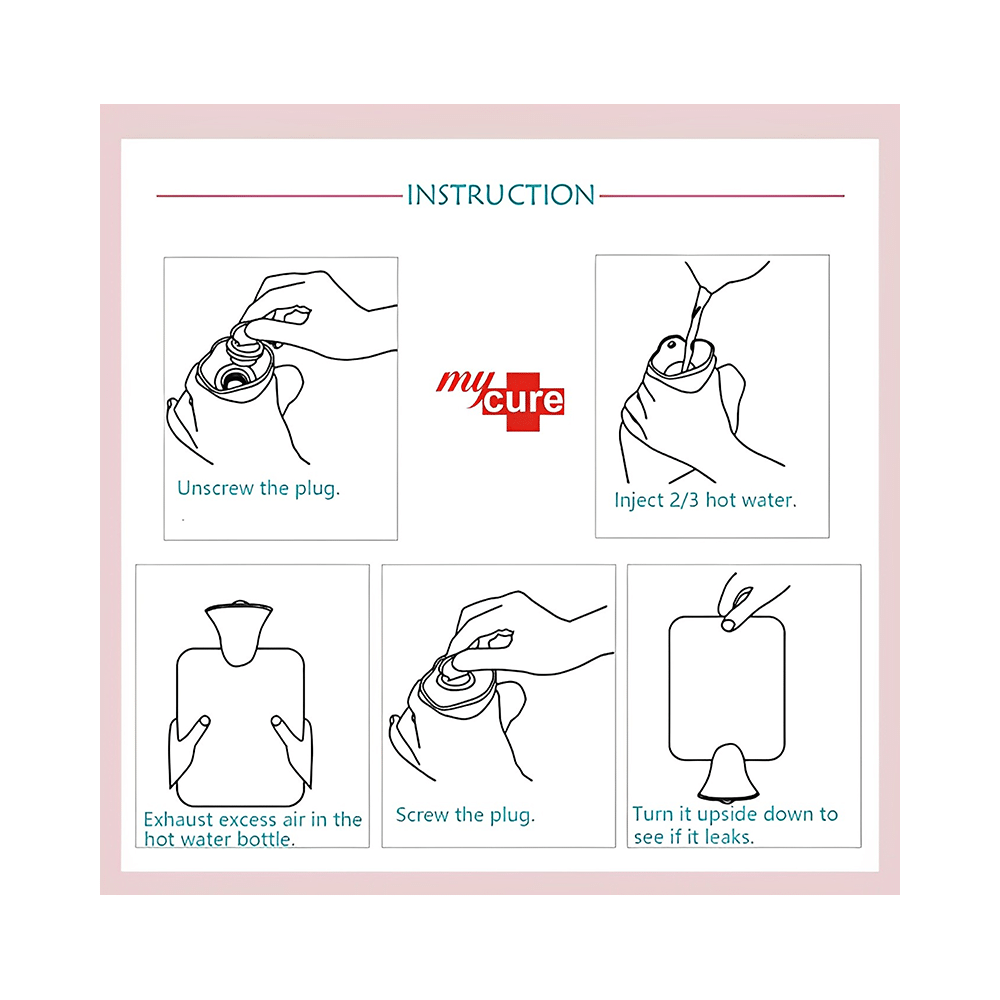 INSTRUCTION

Unscrew the plug.

my cure

Inject 2/3 hot water.

Exhaust excess air in the hot water bottle.

Screw the plug.

Turn it upside down to see if it leaks.