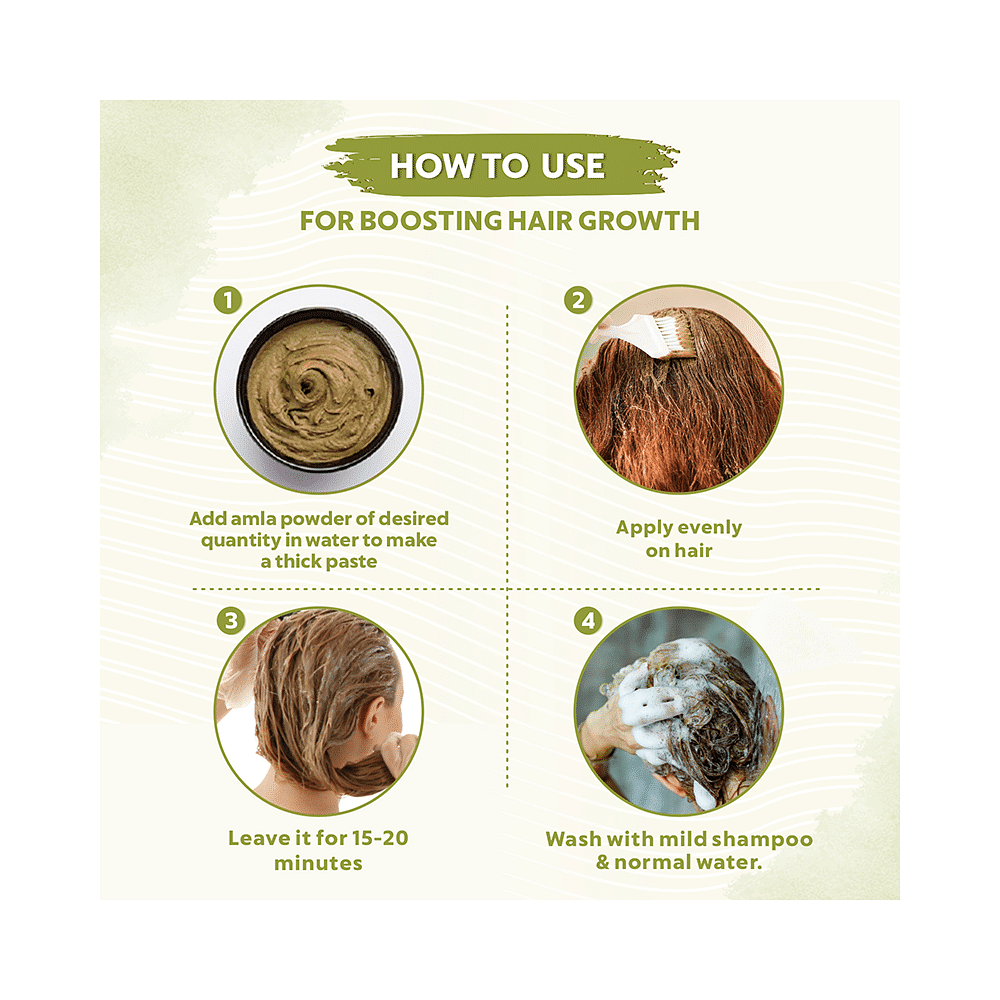 HOW TO USE

FOR BOOSTING HAIR GROWTH

1

Add amla powder of desired quantity in water to make a thick paste

2

Apply evenly on hair

3

Leave it for 15-20 minutes

4

Wash with mild shampoo & normal water.