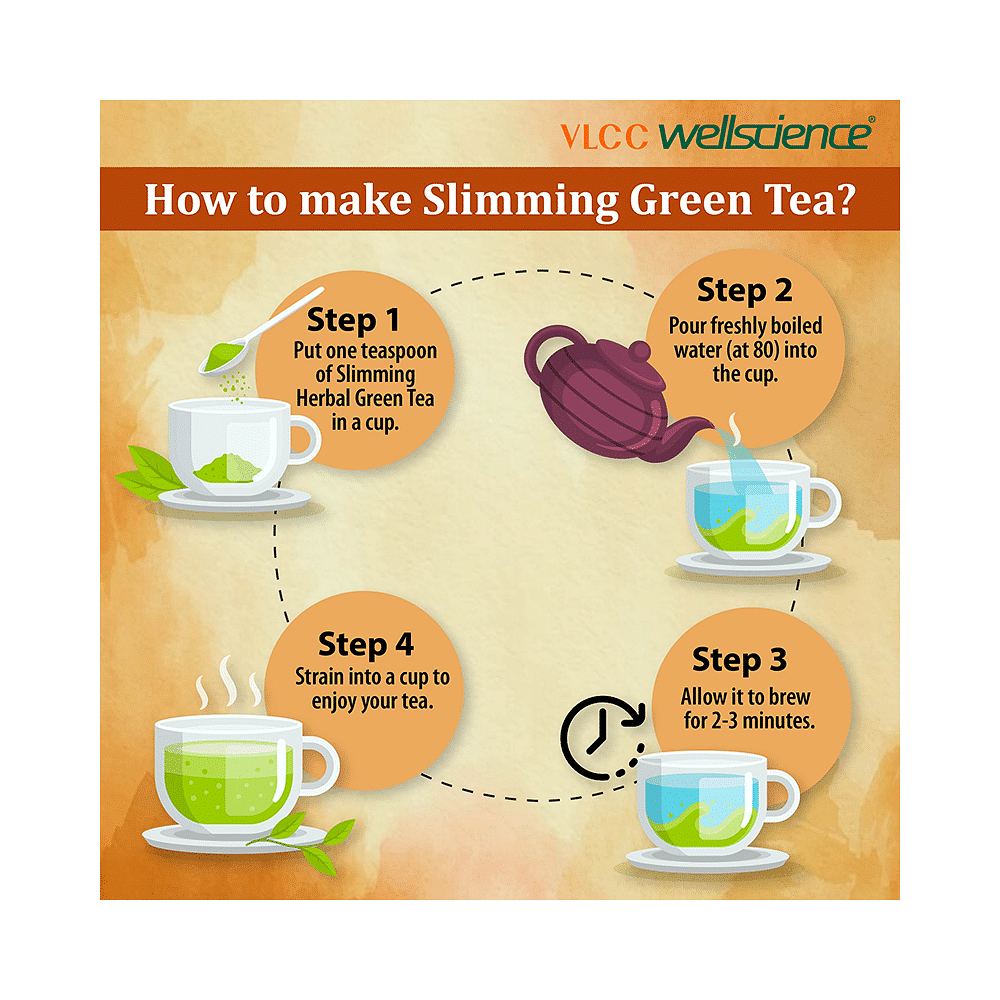 VLCC wellscience®

How to make Slimming Green Tea?

Step 1
Put one teaspoon of Slimming Herbal Green Tea in a cup.

Step 2
Pour freshly boiled water (at 80) into the cup.

Step 3
Allow it to brew for 2-3 minutes.

Step 4
Strain into a cup to enjoy your tea.