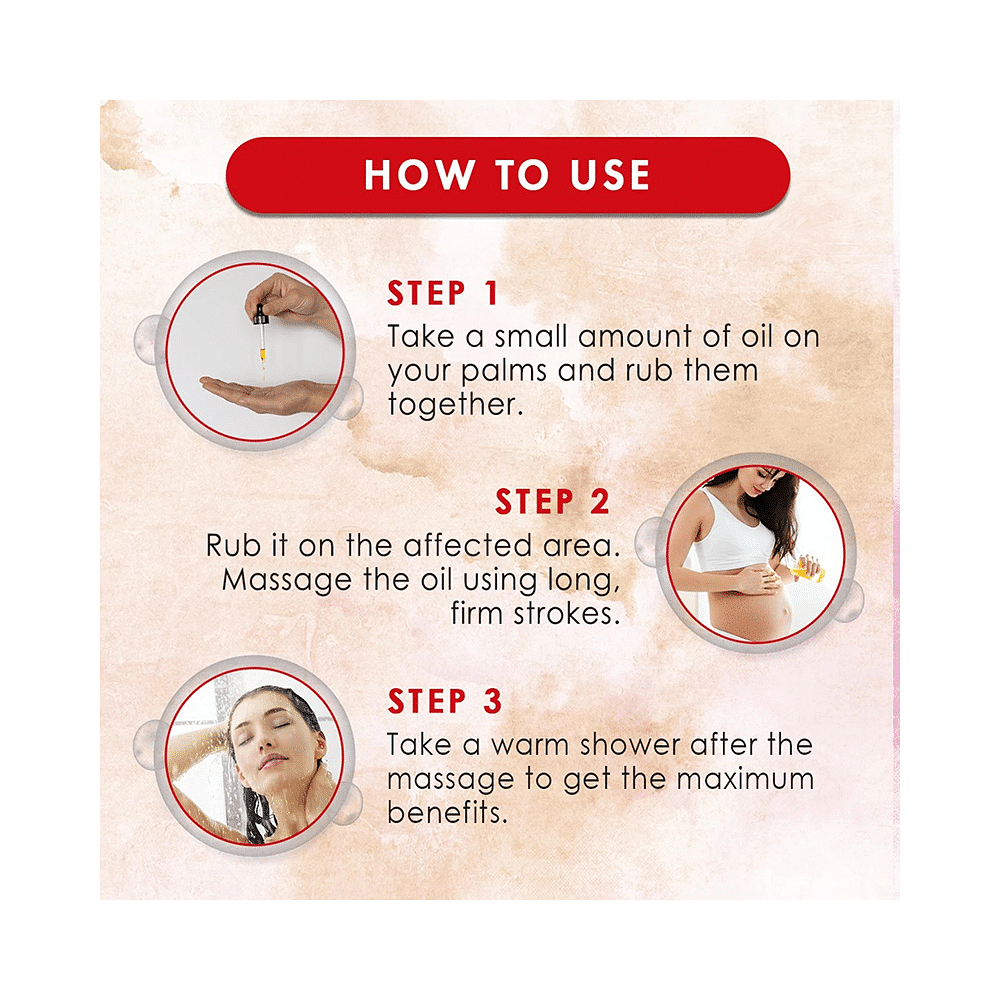 HOW TO USE

STEP 1
Take a small amount of oil on your palms and rub them together.

STEP 2
Rub it on the affected area. Massage the oil using long, firm strokes.

STEP 3
Take a warm shower after the massage to get the maximum benefits.