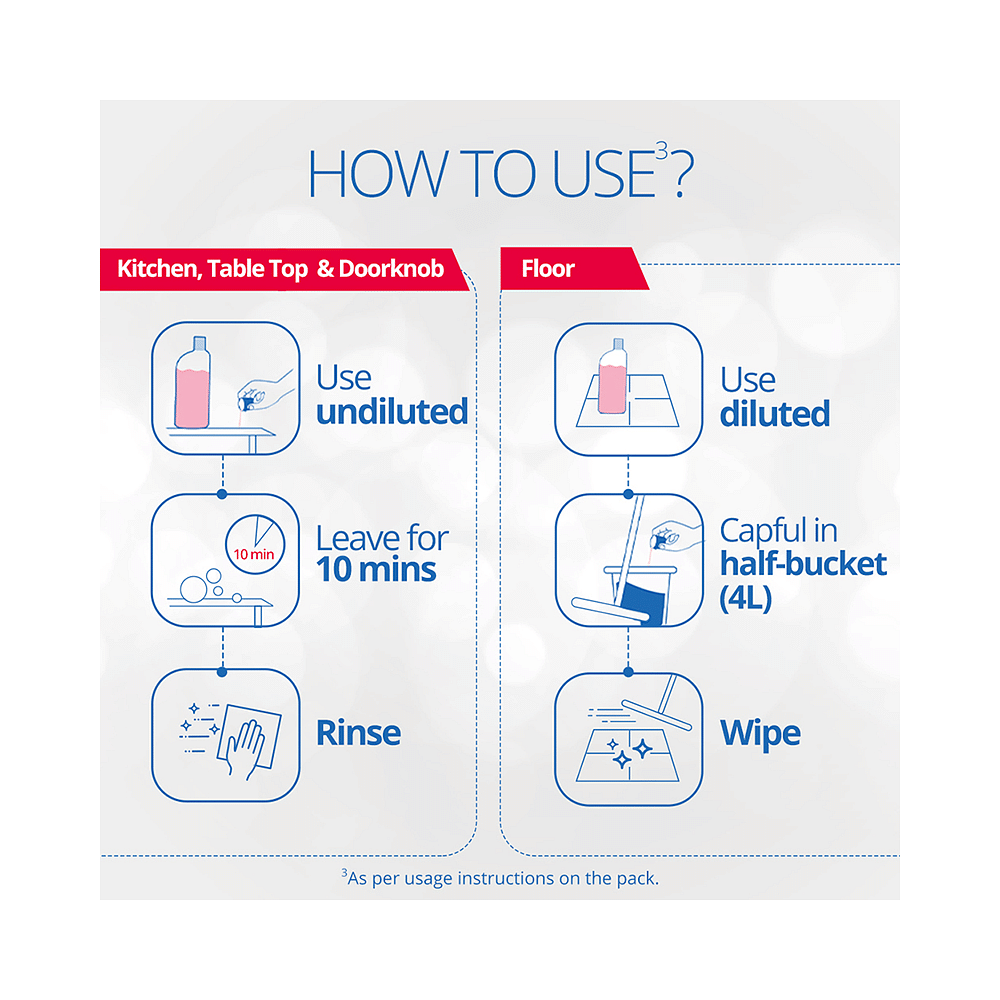 HOW TO USE$^3$?

Kitchen, Table Top & Doorknob

Use undiluted

10 min

Leave for 10 mins

Rinse

Floor

Use diluted

Capful in half-bucket (4L)

Wipe

$^3$As per usage instructions on the pack.