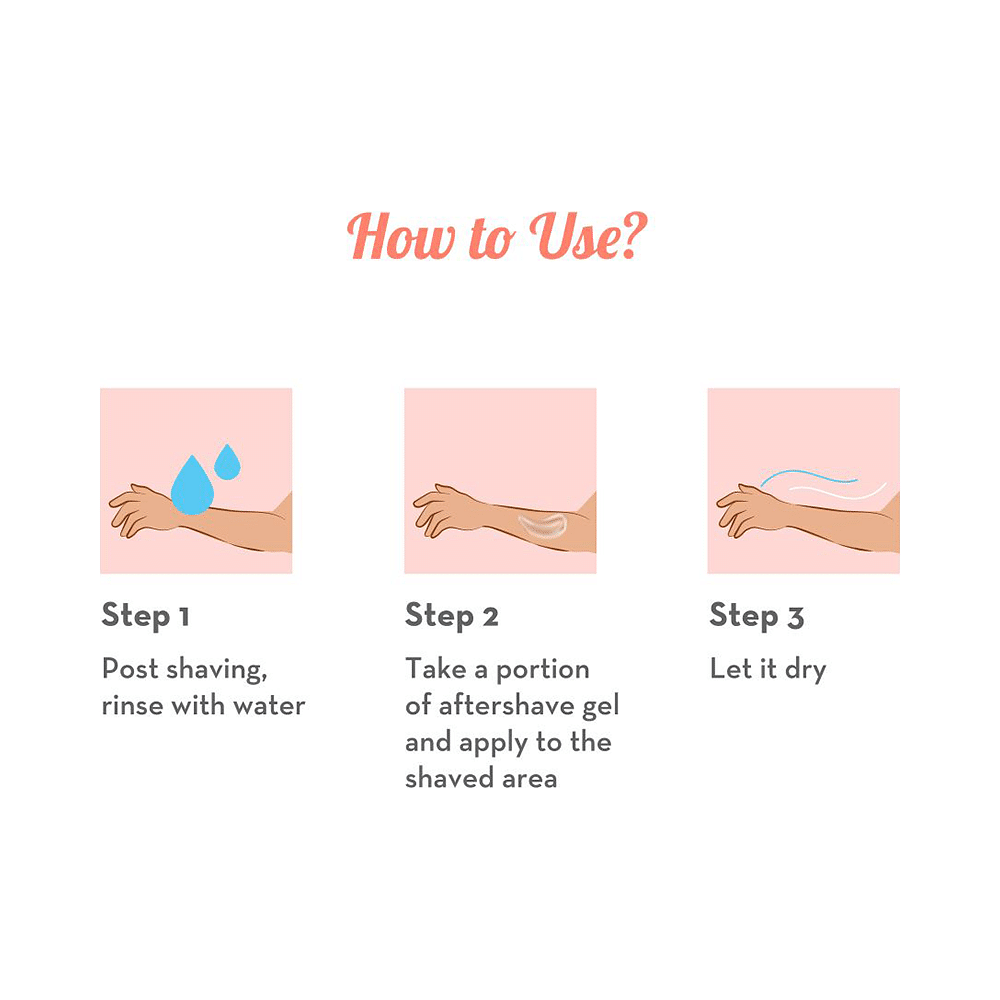 How to Use?

Step 1

Post shaving, rinse with water

Step 2

Take a portion of aftershave gel and apply to the shaved area

Step 3

Let it dry