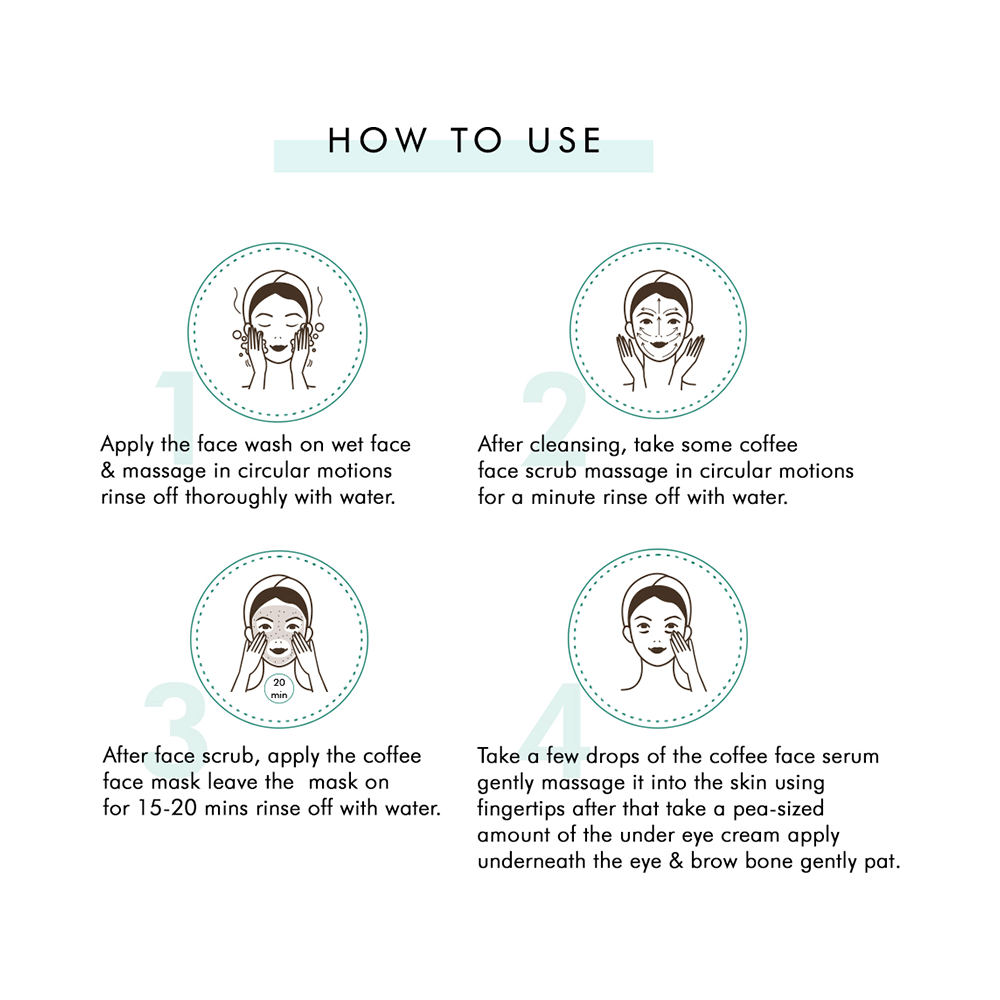 HOW TO USE

1

Apply the face wash on wet face & massage in circular motions rinse off thoroughly with water.

2

After cleansing, take some coffee face scrub massage in circular motions for a minute rinse off with water.

20 min

3

After face scrub, apply the coffee face mask leave the mask on for 15-20 mins rinse off with water.

4

Take a few drops of the coffee face serum gently massage it into the skin using fingertips after that take a pea-sized amount of the under eye cream apply underneath the eye & brow bone gently pat.