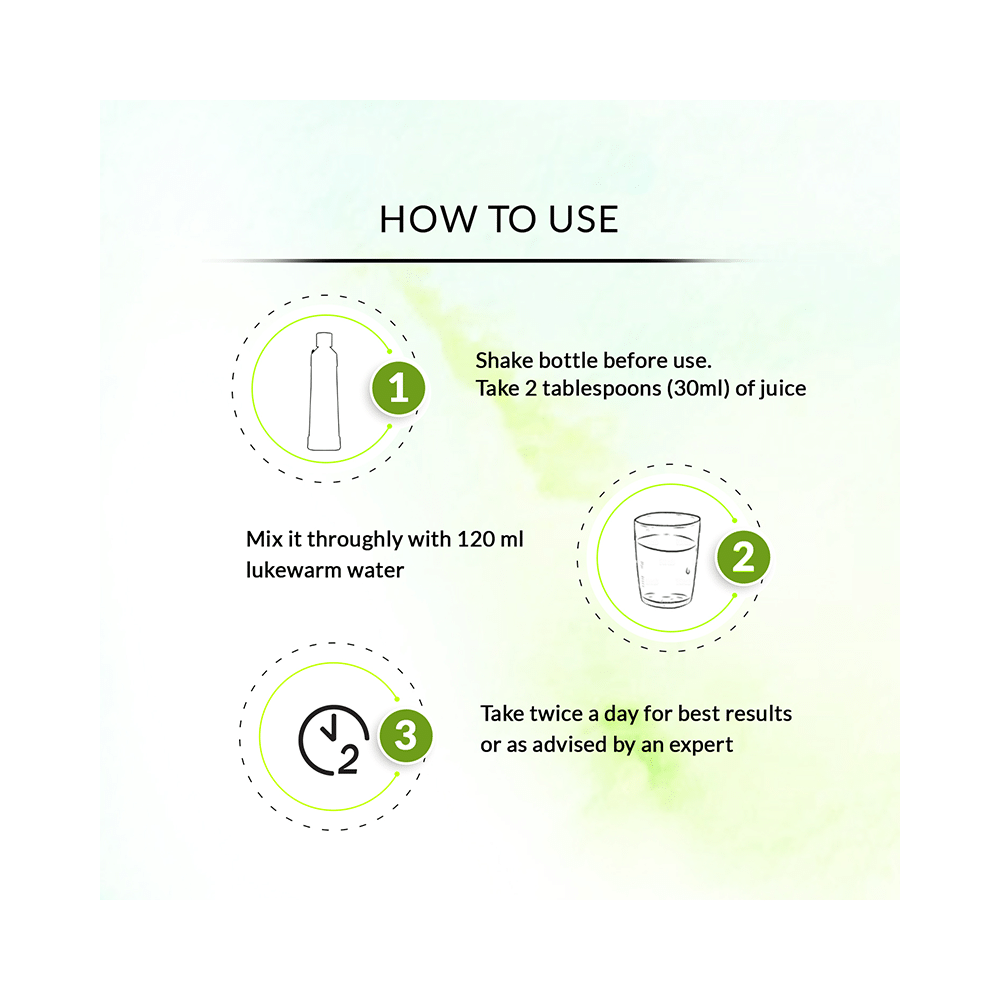 HOW TO USE

1

Shake bottle before use.
Take 2 tablespoons (30ml) of juice

Mix it throughly with 120 ml lukewarm water

2

2

3

Take twice a day for best results or as advised by an expert