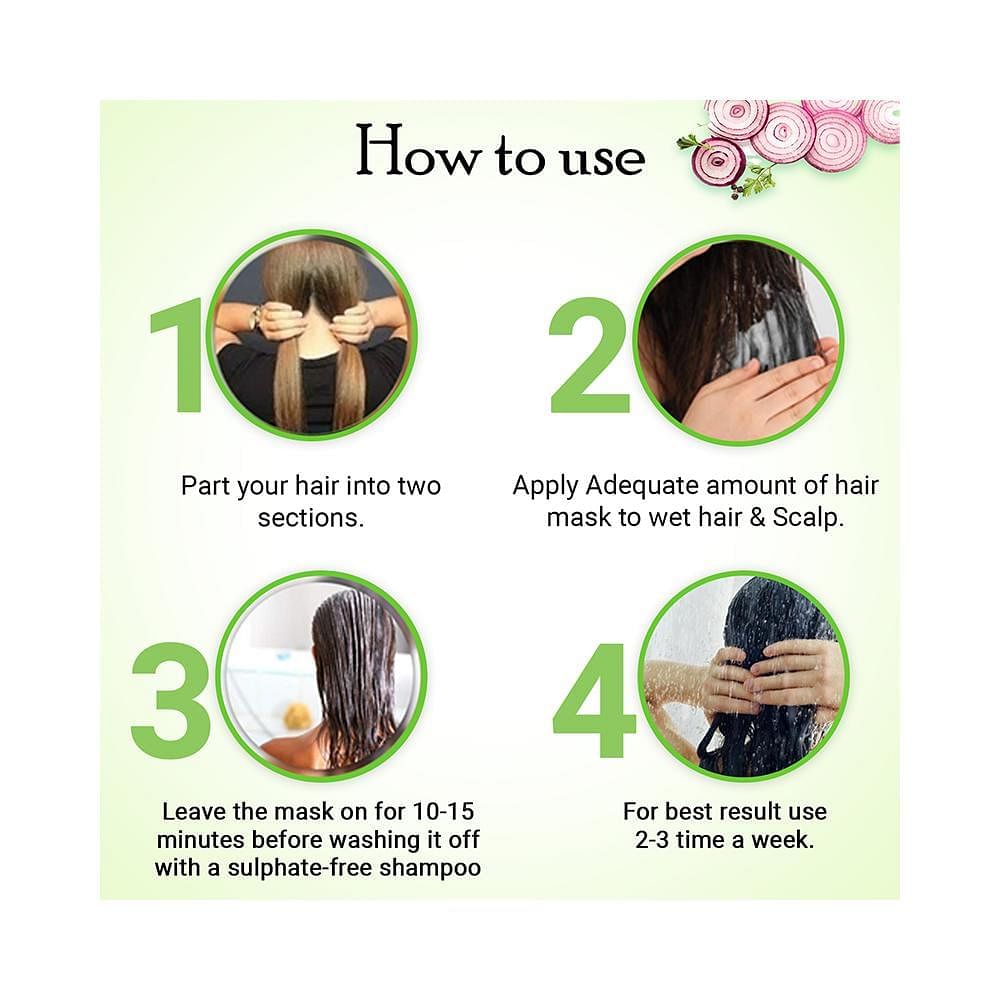 How to use

1

Part your hair into two sections.

2

Apply Adequate amount of hair mask to wet hair & Scalp.

3

Leave the mask on for 10-15 minutes before washing it off with a sulphate-free shampoo

4

For best result use 2-3 time a week.