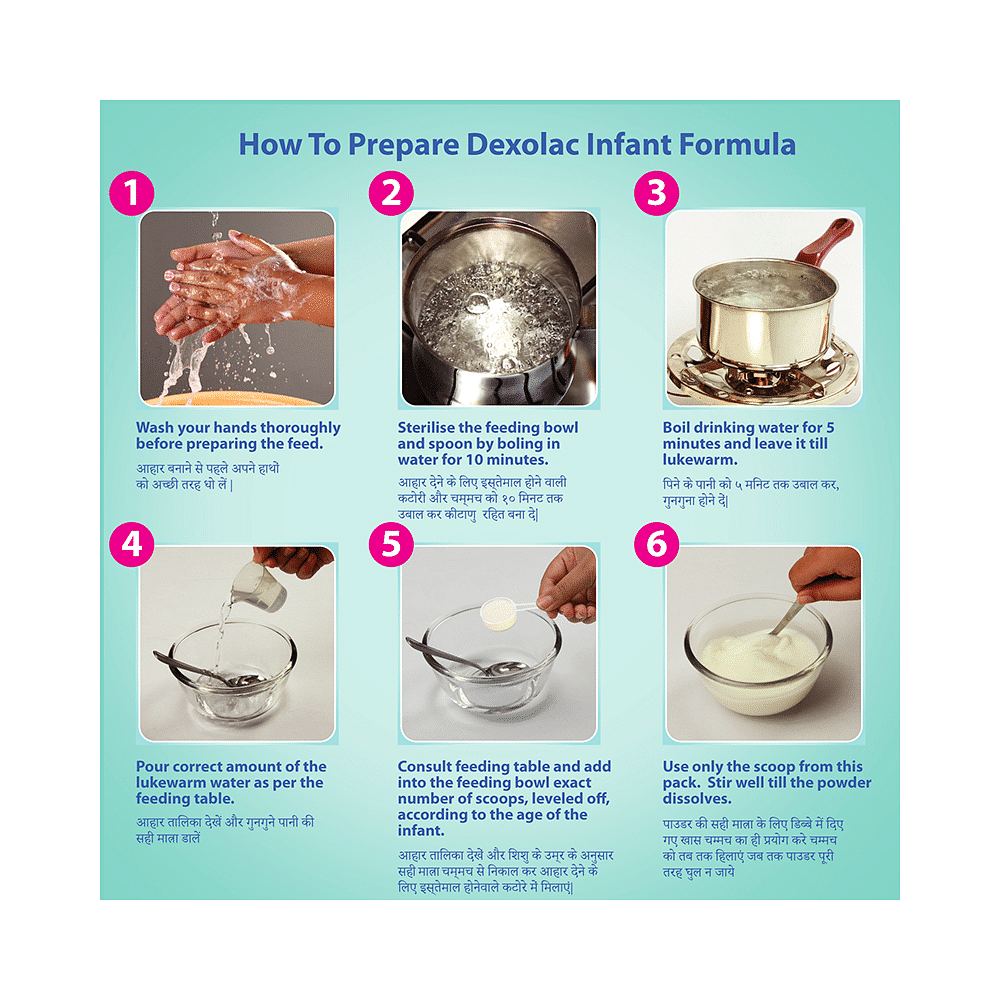 How To Prepare Dexolac Infant Formula

1

Wash your hands thoroughly before preparing the feed.

आहार बनाने से पहले अपने हाथों को अच्छी तरह धो लें |

2

Sterilise the feeding bowl and spoon by boling in water for 10 minutes.

आहार देने के लिए इस्तेमाल होने वाली कटोरी और चम्मच को १० मिनट तक उबाल कर कीटाणु रहित बना दे|

3

Boil drinking water for 5 minutes and leave it till lukewarm.

पिने के पानी को ५ मनिट तक उबाल कर, गुनगुना होने दे|

4

Pour correct amount of the lukewarm water as per the feeding table.

आहार तालिका देखें और गुनगुने पानी की सही माता डालें

5

Consult feeding table and add into the feeding bowl exact number of scoops, leveled off, according to the age of the infant.

आहार तालिका देखें और शिशु के उम्र के अनुसार सही माता चम्मच से निकाल कर आहार देने के लिए इस्तेमाल होनेवाले कटोरे में मिलाएं|

6

Use only the scoop from this pack. Stir well till the powder dissolves.

पाउडर की सही माता के लिए डिब्बे में दिए गए खास चम्मच का ही प्रयोग करे चम्मच को तब तक हिलाएं जब तक पाउडर पूरी तरह घुल न जाये