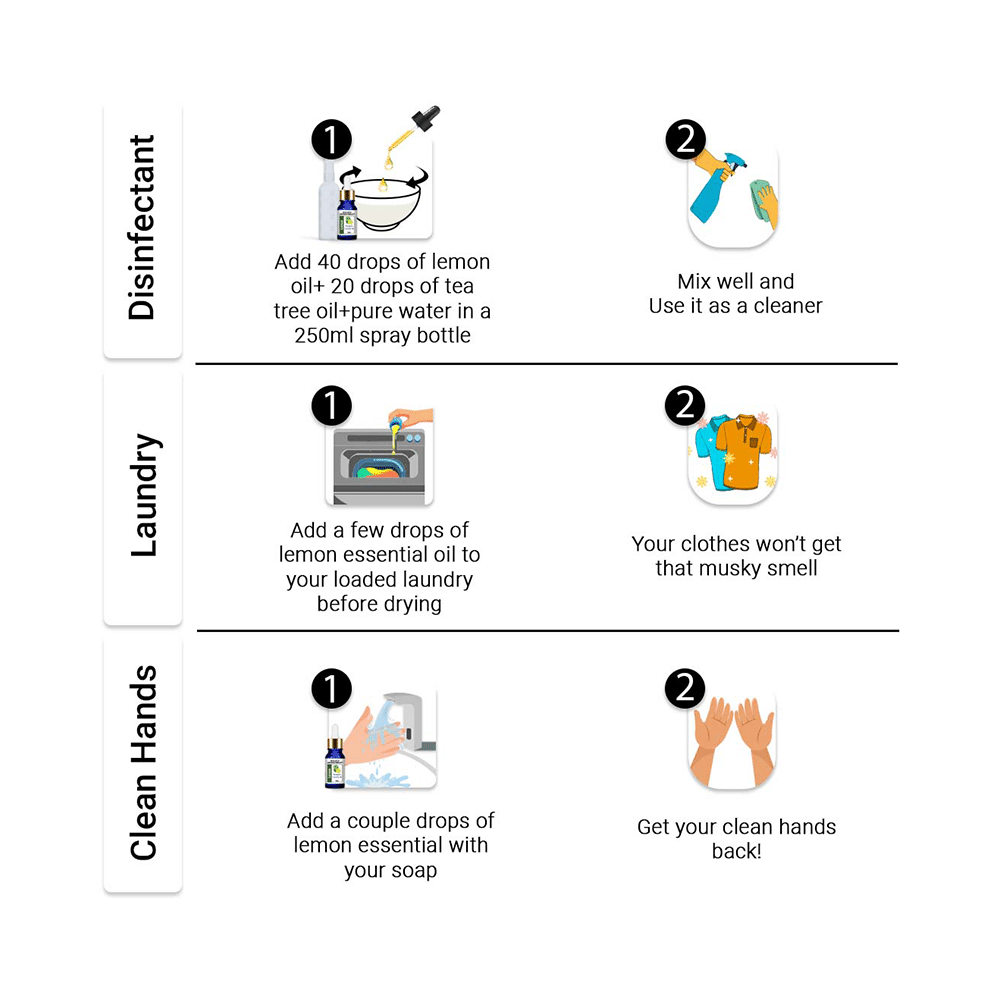 Disinfectant

1

Add 40 drops of lemon oil+ 20 drops of tea tree oil+pure water in a 250ml spray bottle

2

Mix well and Use it as a cleaner

Laundry

1

Add a few drops of lemon essential oil to your loaded laundry before drying

2

Your clothes won't get that musky smell

Clean Hands

1

Add a couple drops of lemon essential with your soap

2

Get your clean hands back!