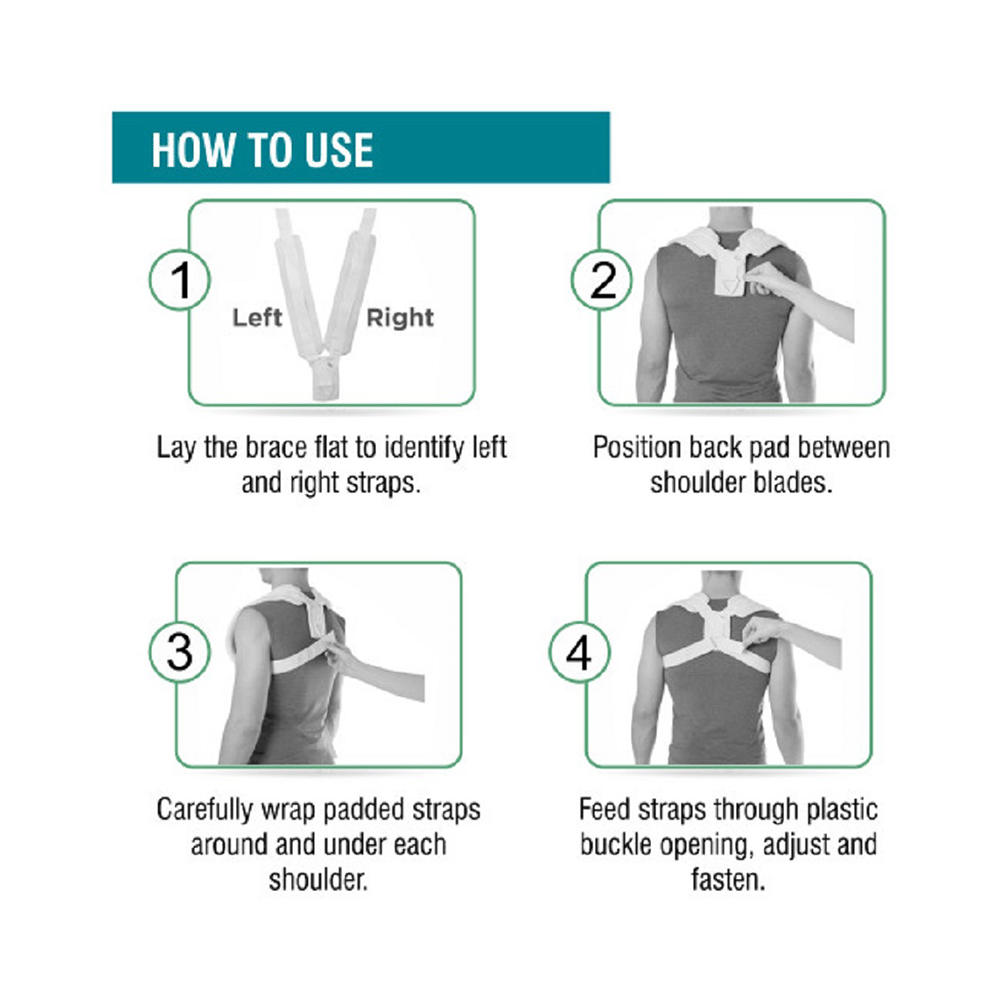 HOW TO USE

1

Left Right

Lay the brace flat to identify left and right straps.

2

Position back pad between shoulder blades.

3

Carefully wrap padded straps around and under each shoulder.

4

Feed straps through plastic buckle opening, adjust and fasten.