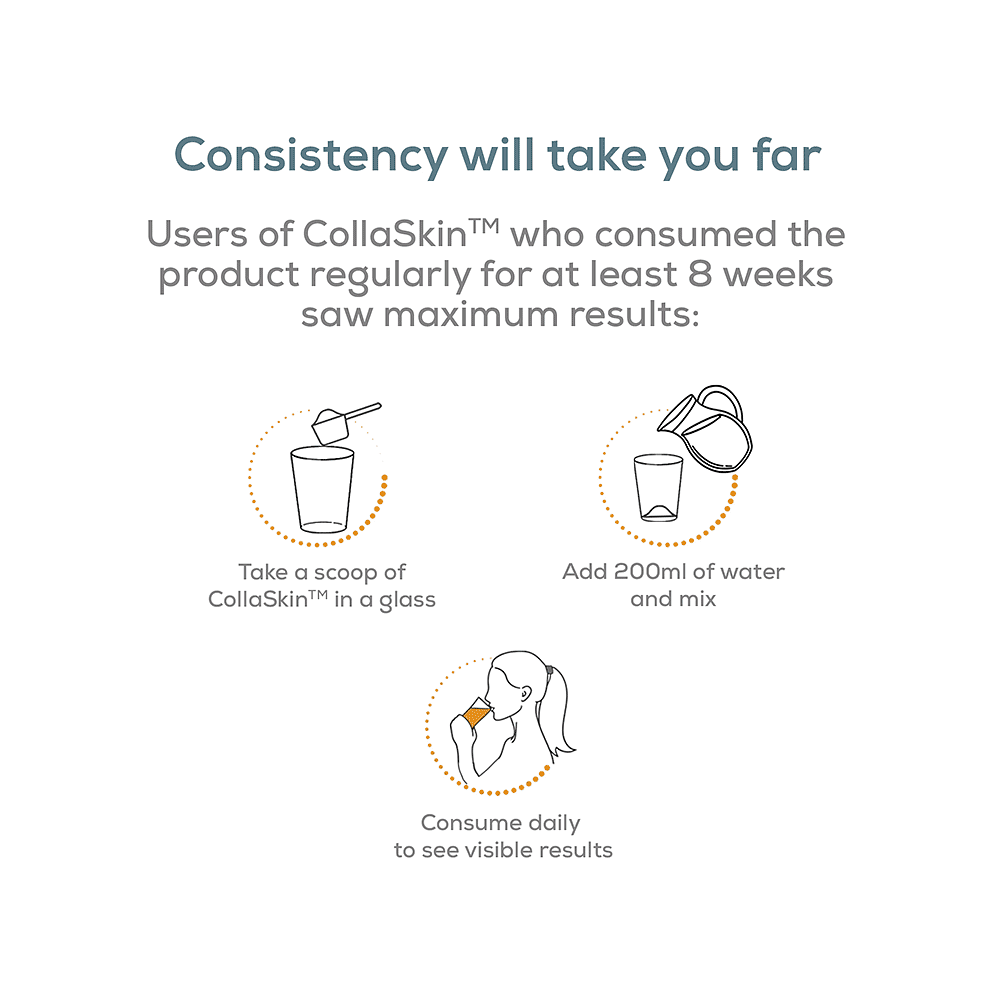 Consistency will take you far

Users of CollaSkin™ who consumed the product regularly for at least 8 weeks saw maximum results:

Take a scoop of CollaSkin™ in a glass

Add 200ml of water and mix

Consume daily to see visible results