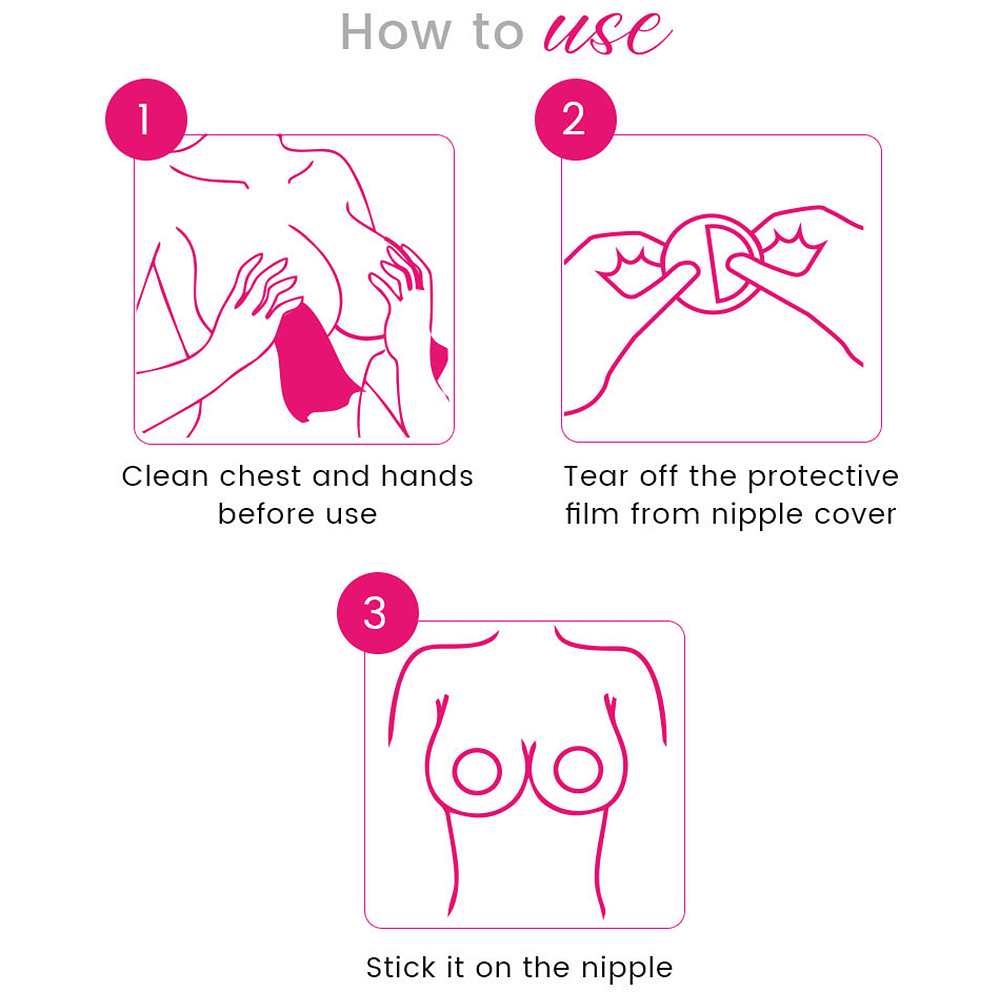 How to use

1

Clean chest and hands before use

2

Tear off the protective film from nipple cover

3

Stick it on the nipple