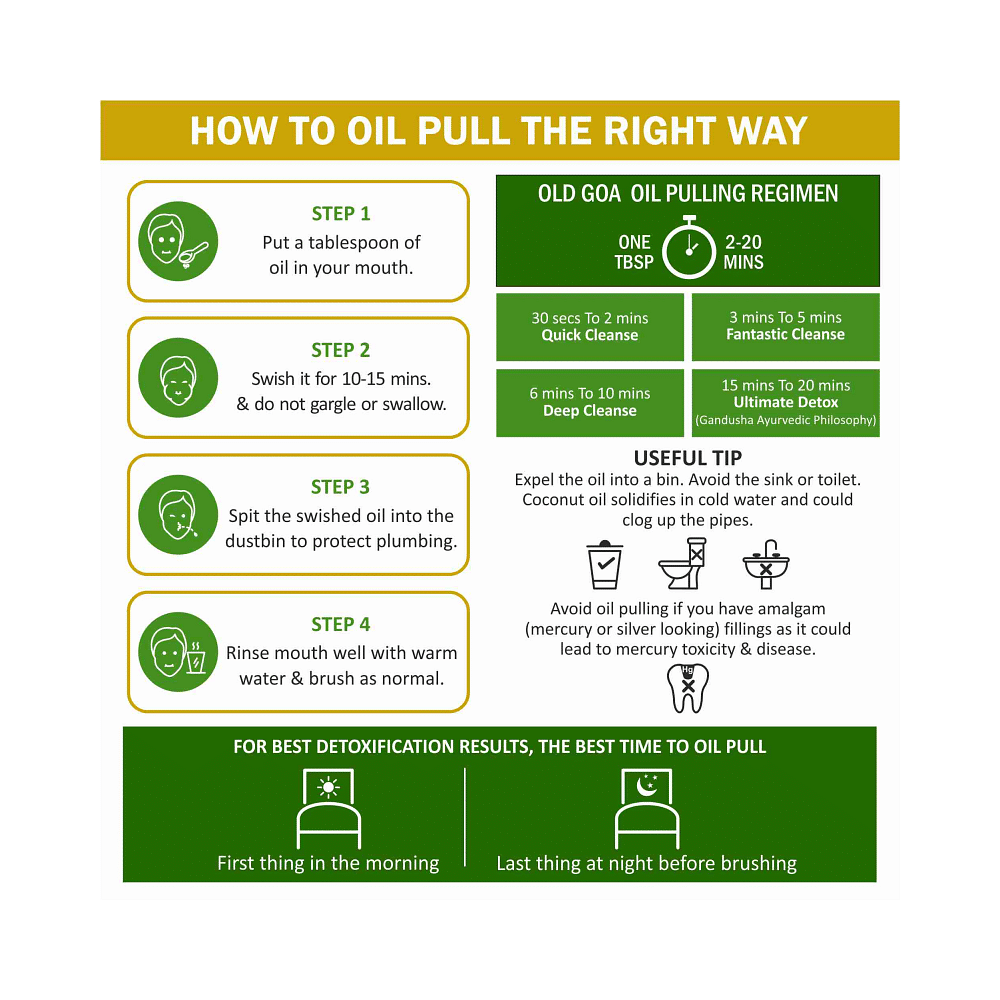 HOW TO OIL PULL THE RIGHT WAY

STEP 1
Put a tablespoon of oil in your mouth.

STEP 2
Swish it for 10-15 mins. & do not gargle or swallow.

STEP 3
Spit the swished oil into the dustbin to protect plumbing.

STEP 4
Rinse mouth well with warm water & brush as normal.

OLD GOA OIL PULLING REGIMEN

ONE TBSP

2-20 MINS

30 secs To 2 mins
Quick Cleanse

3 mins To 5 mins
Fantastic Cleanse

6 mins To 10 mins
Deep Cleanse

15 mins To 20 mins
Ultimate Detox
(Gandusha Ayurvedic Philosophy)

USEFUL TIP
Expel the oil into a bin. Avoid the sink or toilet. Coconut oil solidifies in cold water and could clog up the pipes.

Avoid oil pulling if you have amalgam (mercury or silver looking) fillings as it could lead to mercury toxicity & disease.

Hg

FOR BEST DETOXIFICATION RESULTS, THE BEST TIME TO OIL PULL

First thing in the morning

Last thing at night before brushing