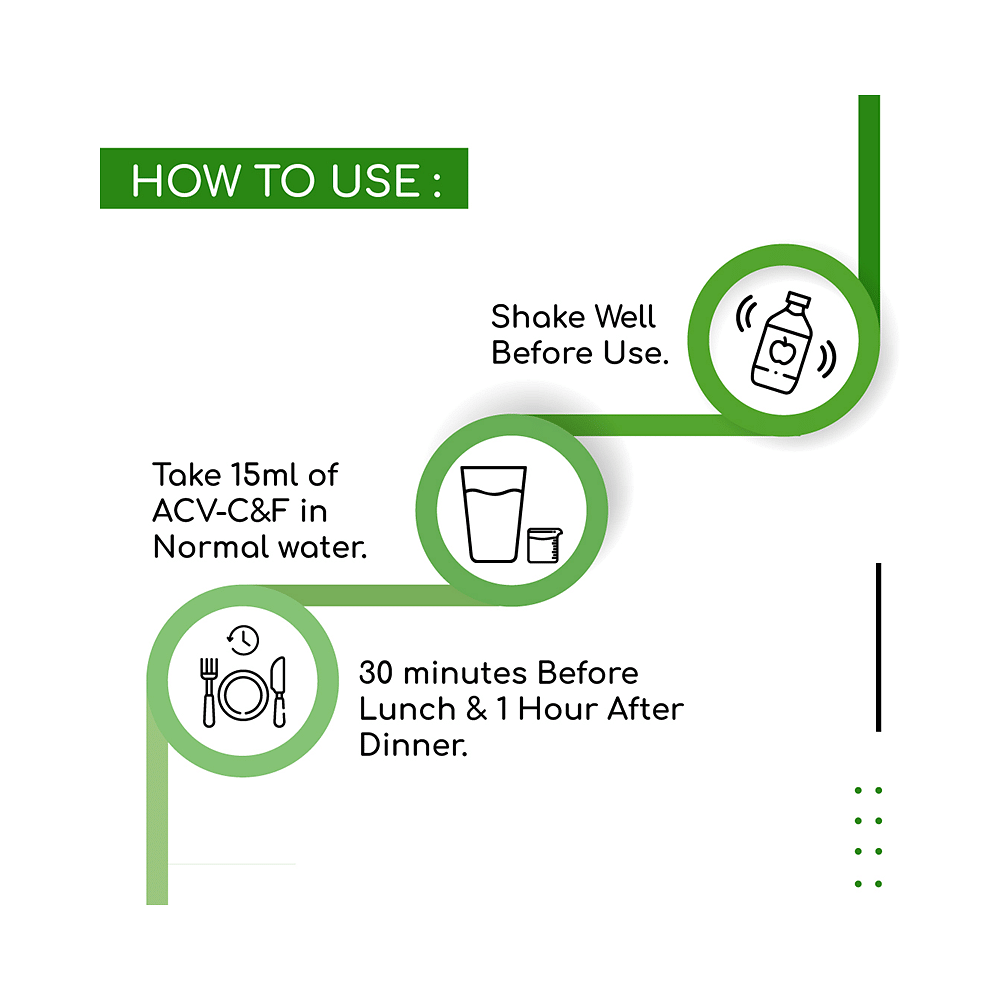 HOW TO USE :

Shake Well Before Use.

Take 15ml of ACV-C&F in Normal water.

30 minutes Before Lunch & 1 Hour After Dinner.