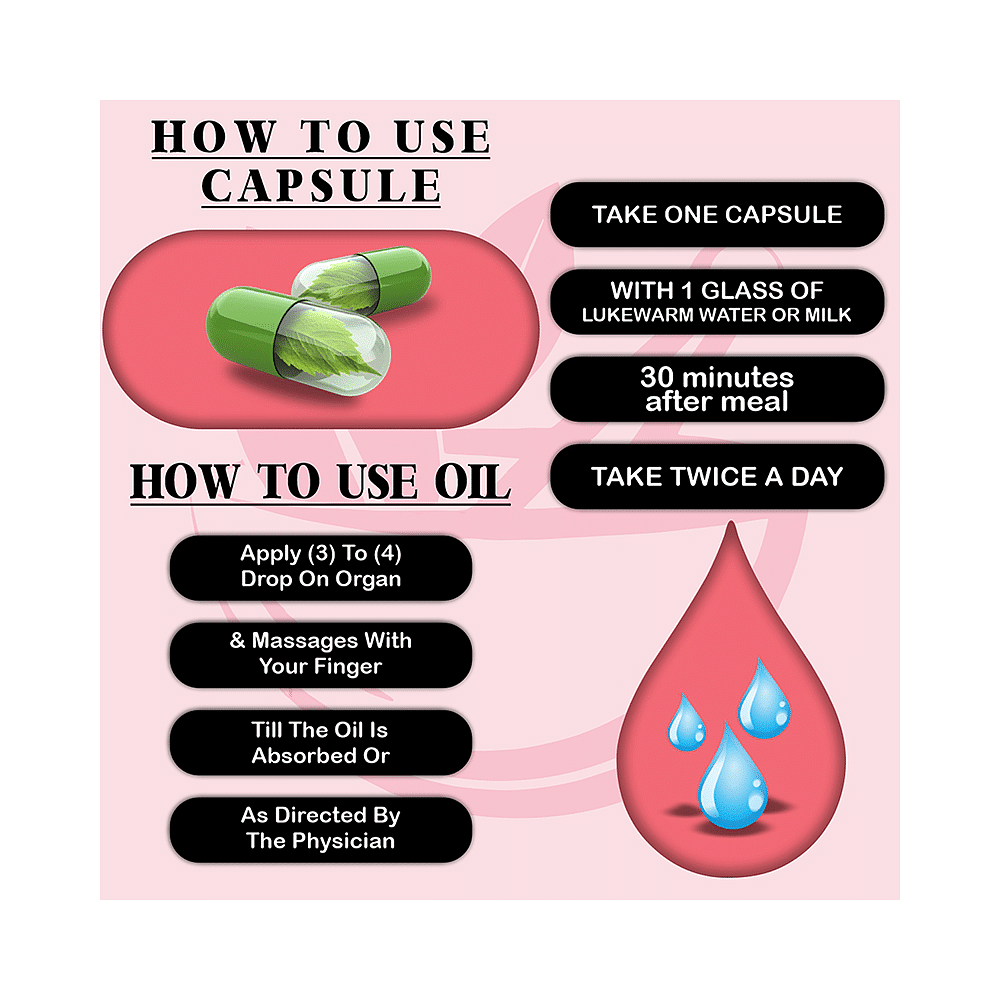 HOW TO USE CAPSULE

TAKE ONE CAPSULE

WITH 1 GLASS OF LUKEWARM WATER OR MILK

30 minutes after meal

TAKE TWICE A DAY

HOW TO USE OIL

Apply (3) To (4) Drop On Organ

& Massages With Your Finger

Till The Oil Is Absorbed Or

As Directed By The Physician