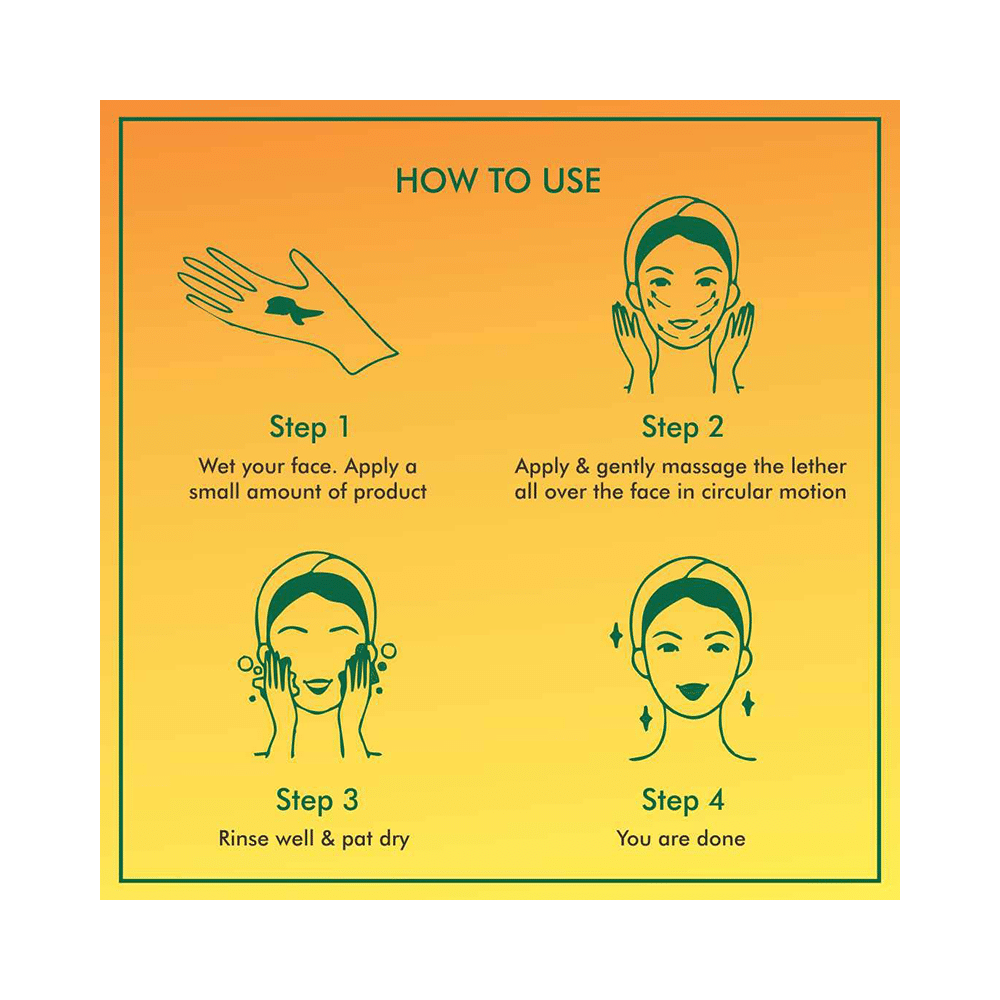 HOW TO USE

Step 1
Wet your face. Apply a small amount of product

Step 2
Apply & gently massage the lether all over the face in circular motion

Step 3
Rinse well & pat dry

Step 4
You are done