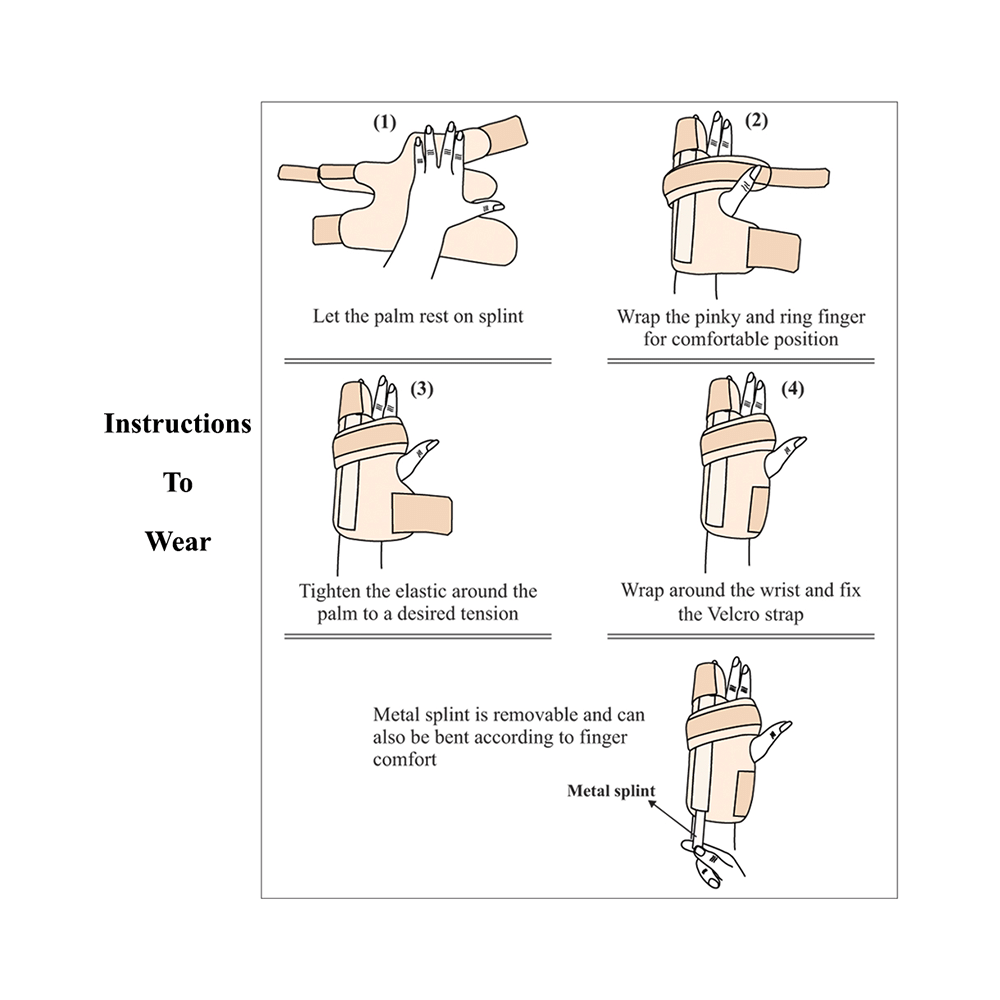 Instructions

To

Wear

(1)

Let the palm rest on splint

(2)

Wrap the pinky and ring finger for comfortable position

(3)

Tighten the elastic around the palm to a desired tension

(4)

Wrap around the wrist and fix the Velcro strap

Metal splint is removable and can also be bent according to finger comfort

Metal splint