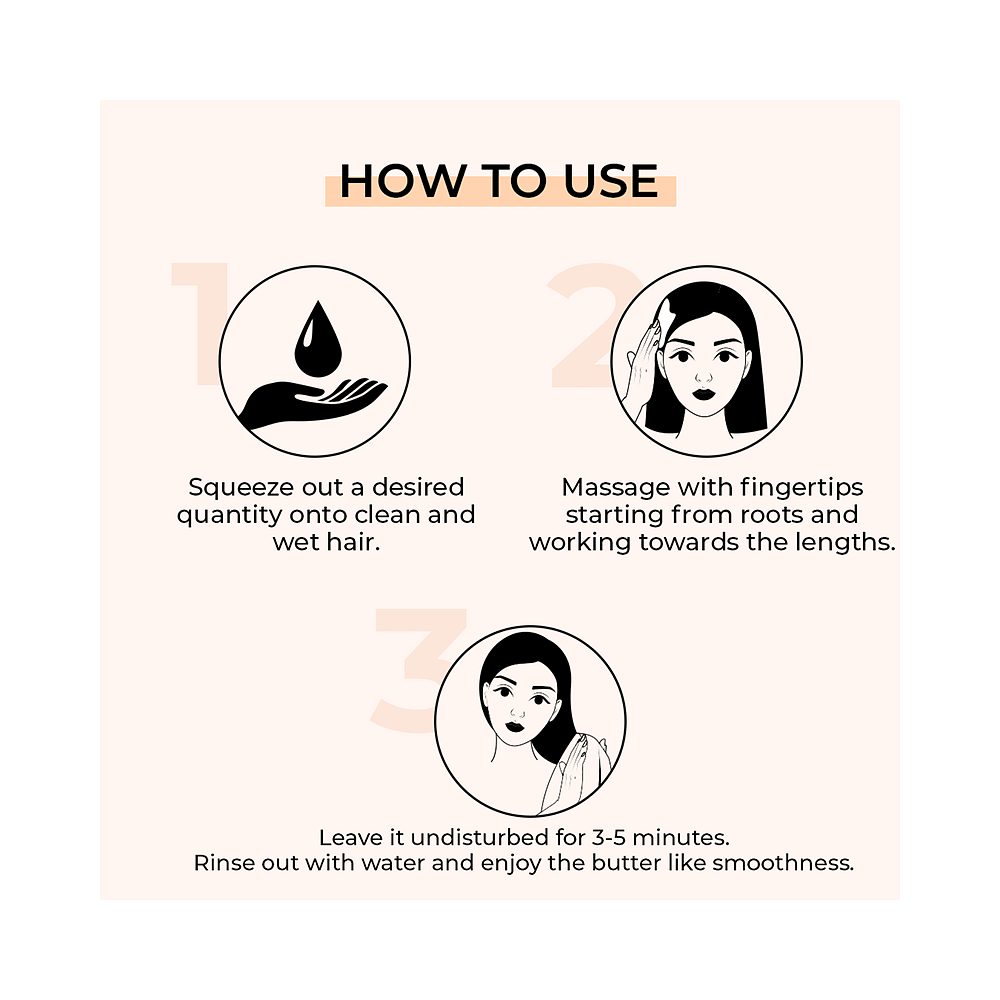 HOW TO USE

1

Squeeze out a desired quantity onto clean and wet hair.

2

Massage with fingertips starting from roots and working towards the lengths.

3

Leave it undisturbed for 3-5 minutes.
Rinse out with water and enjoy the butter like smoothness.