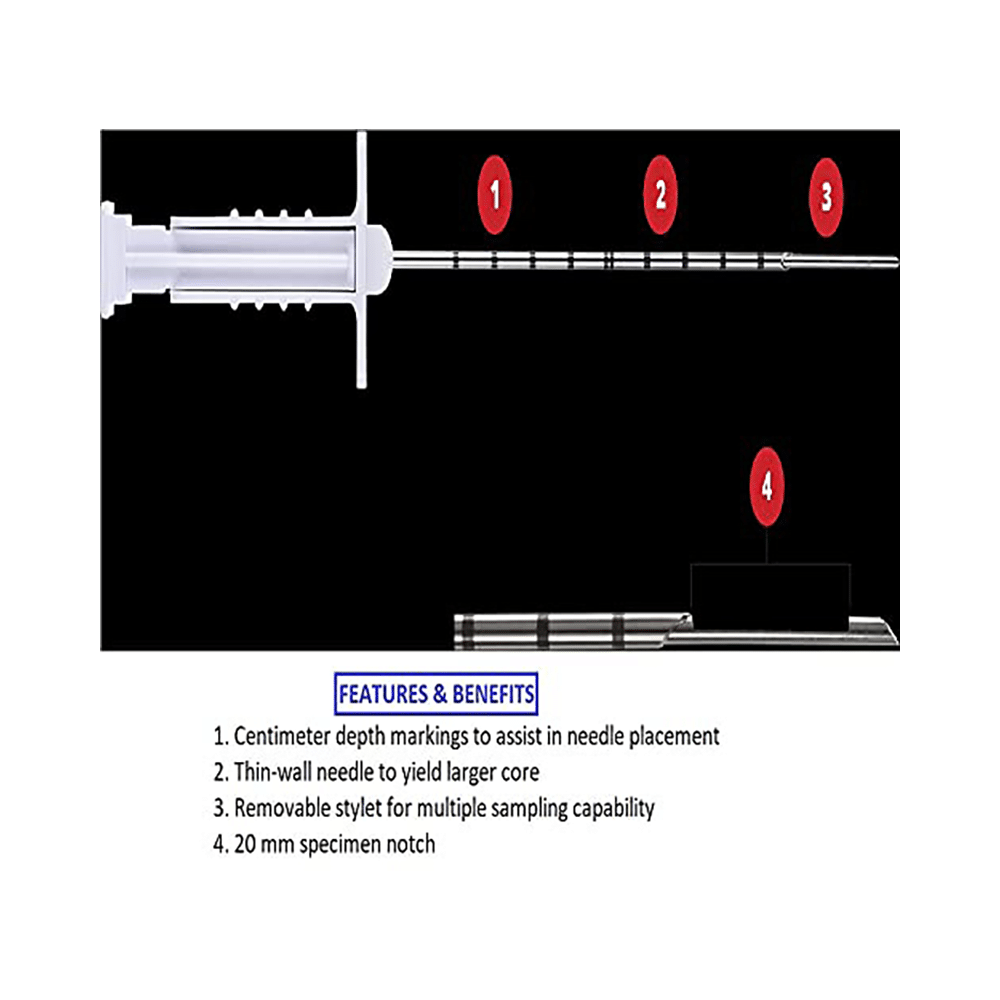 1

2

3

4

FEATURES & BENEFITS

1. Centimeter depth markings to assist in needle placement
2. Thin-wall needle to yield larger core
3. Removable stylet for multiple sampling capability
4. 20 mm specimen notch