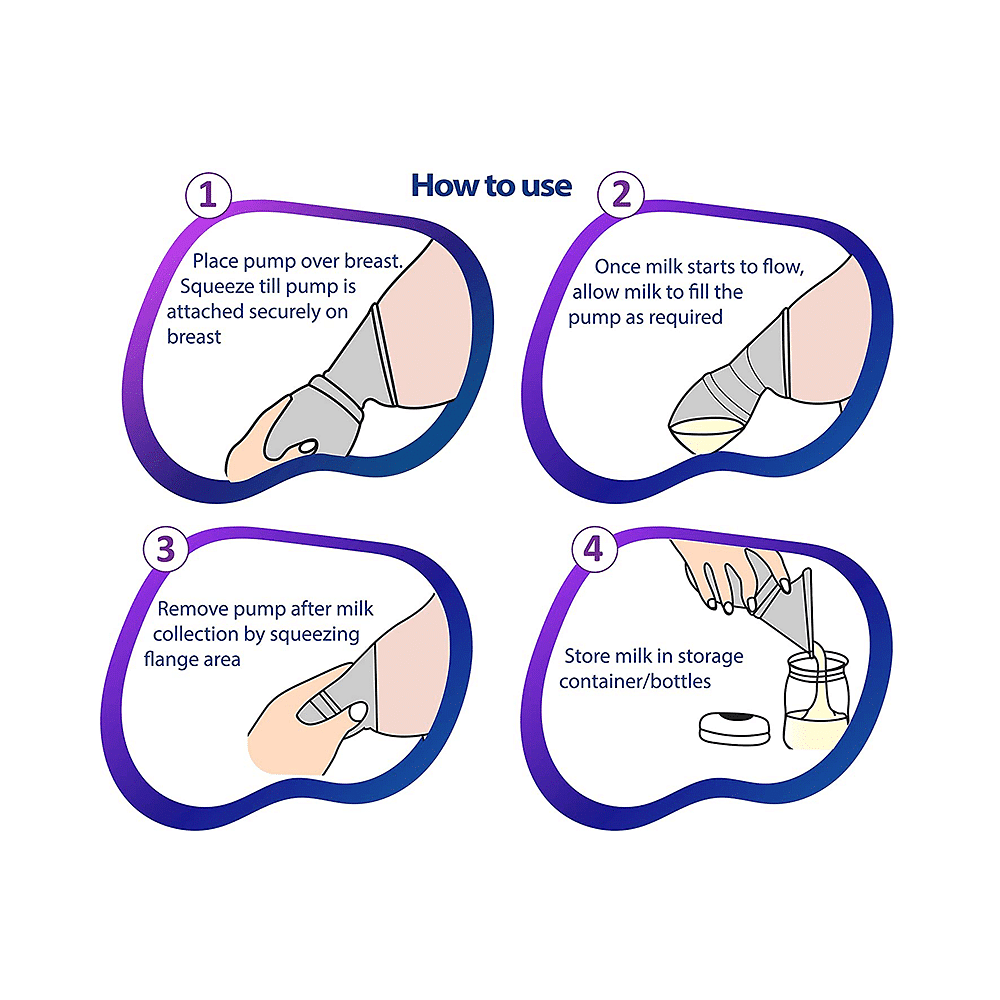 How to use

1

Place pump over breast. Squeeze till pump is attached securely on breast

2

Once milk starts to flow, allow milk to fill the pump as required

3

Remove pump after milk collection by squeezing flange area

4

Store milk in storage container/bottles