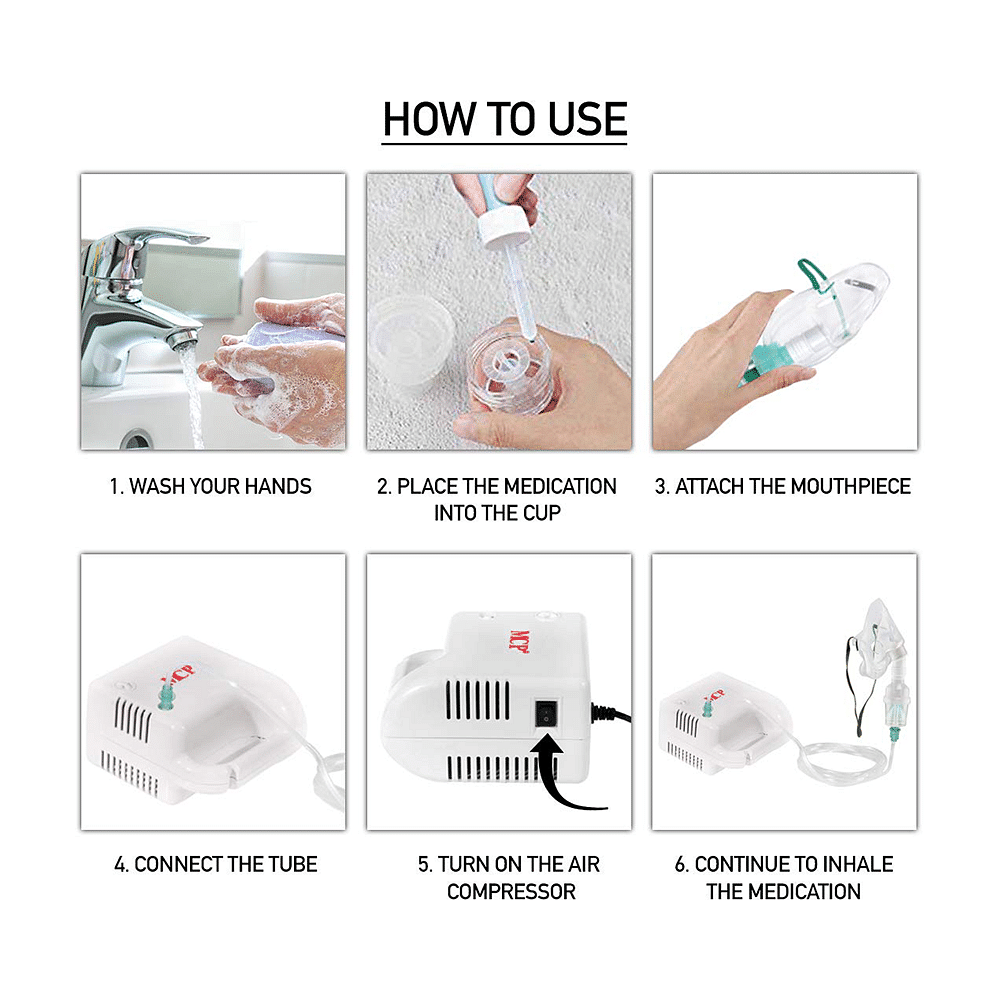 HOW TO USE

1. WASH YOUR HANDS

2. PLACE THE MEDICATION INTO THE CUP

3. ATTACH THE MOUTHPIECE

MCP

4. CONNECT THE TUBE

MCP

5. TURN ON THE AIR COMPRESSOR

MCP

6. CONTINUE TO INHALE THE MEDICATION