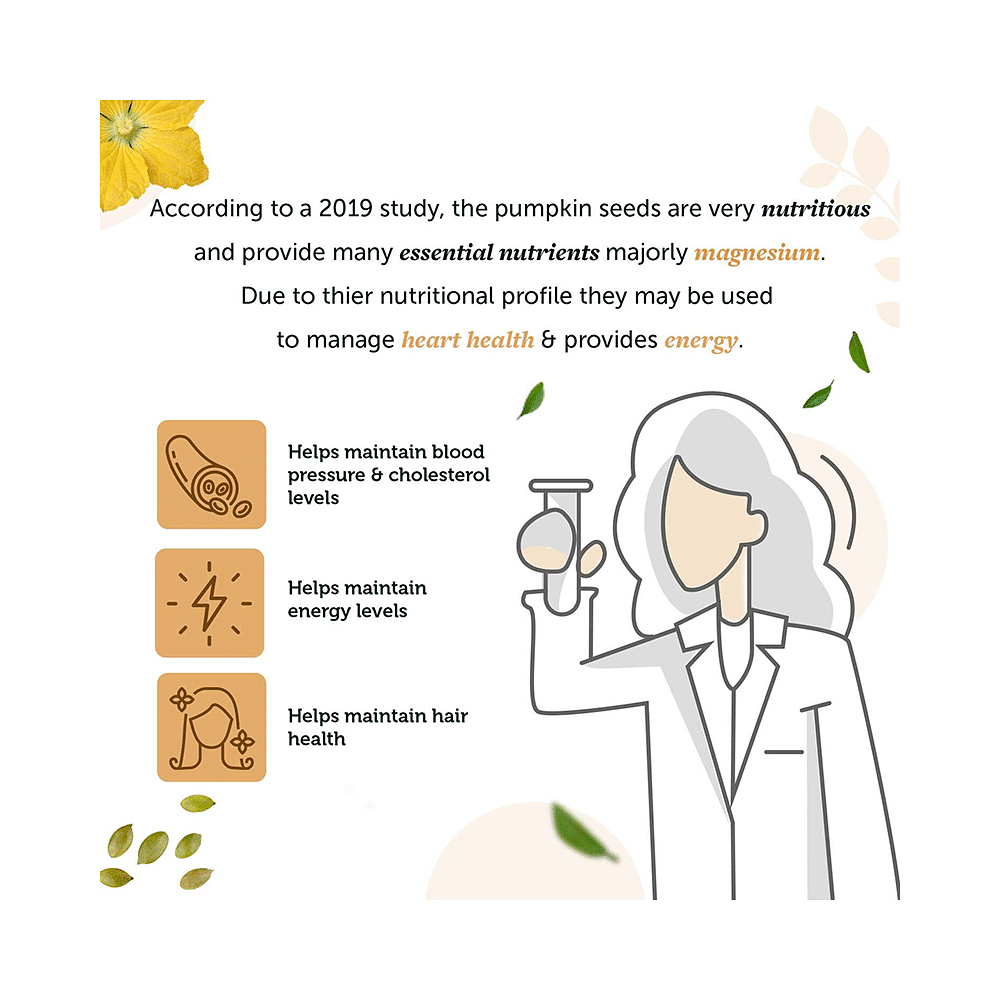 According to a 2019 study, the pumpkin seeds are very nutritious and provide many essential nutrients majorly magnesium. Due to thier nutritional profile they may be used to manage heart health & provides energy.

Helps maintain blood pressure & cholesterol levels

Helps maintain energy levels

Helps maintain hair health