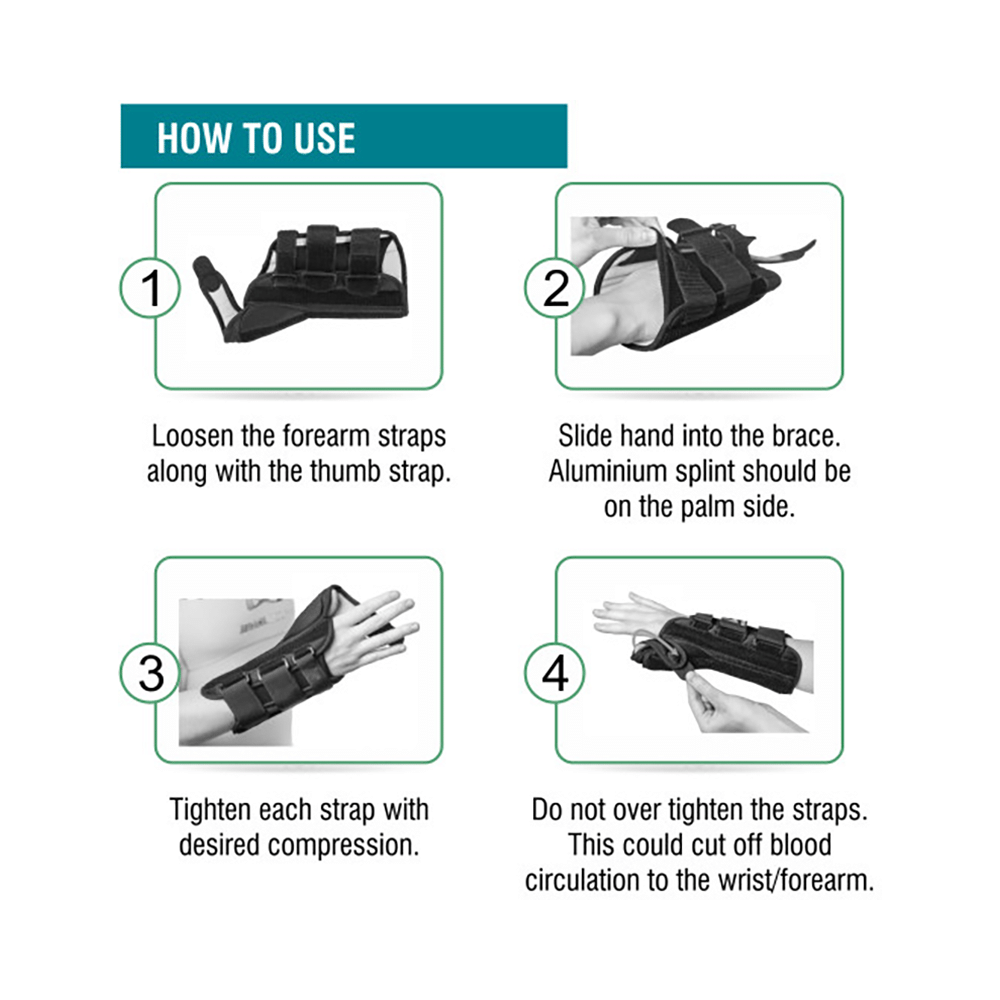 HOW TO USE

1

Loosen the forearm straps along with the thumb strap.

2

Slide hand into the brace. Aluminium splint should be on the palm side.

3

Tighten each strap with desired compression.

4

Do not over tighten the straps. This could cut off blood circulation to the wrist/forearm.