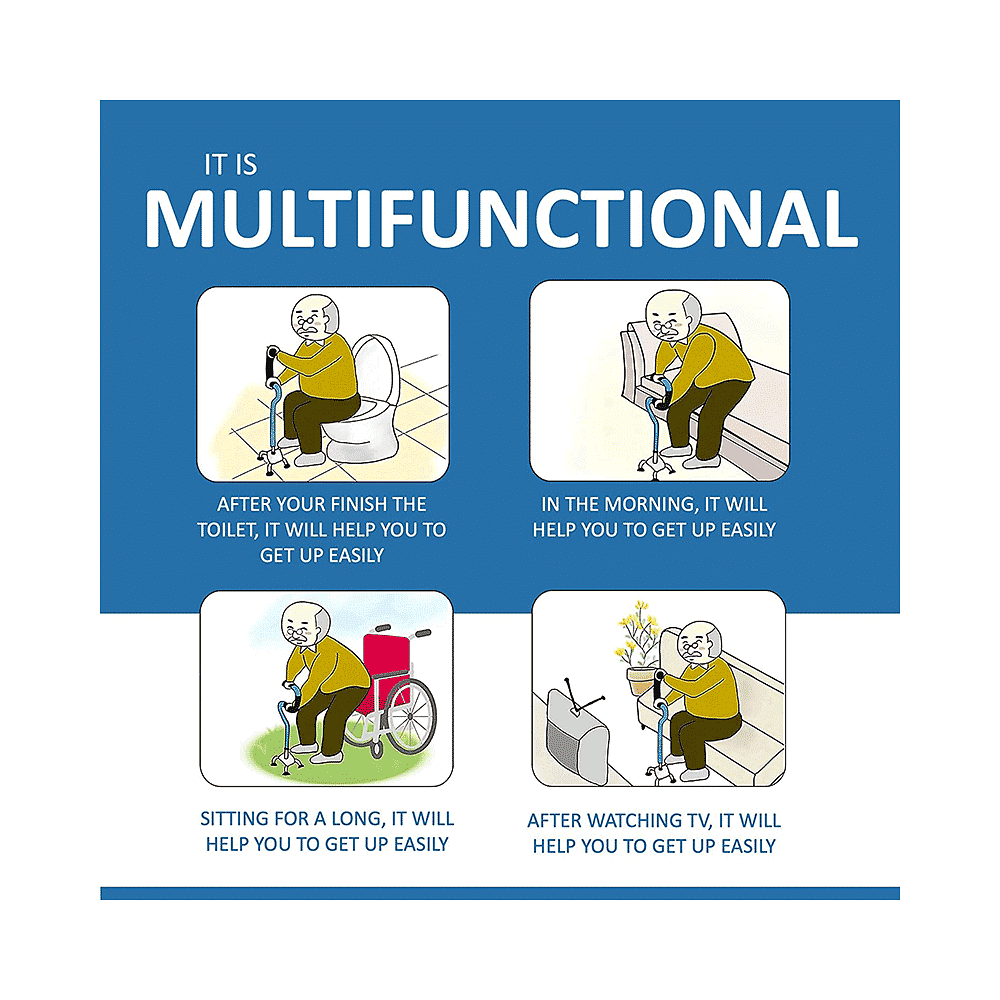 IT IS
MULTIFUNCTIONAL

AFTER YOUR FINISH THE TOILET, IT WILL HELP YOU TO GET UP EASILY

IN THE MORNING, IT WILL HELP YOU TO GET UP EASILY

SITTING FOR A LONG, IT WILL HELP YOU TO GET UP EASILY

AFTER WATCHING TV, IT WILL HELP YOU TO GET UP EASILY