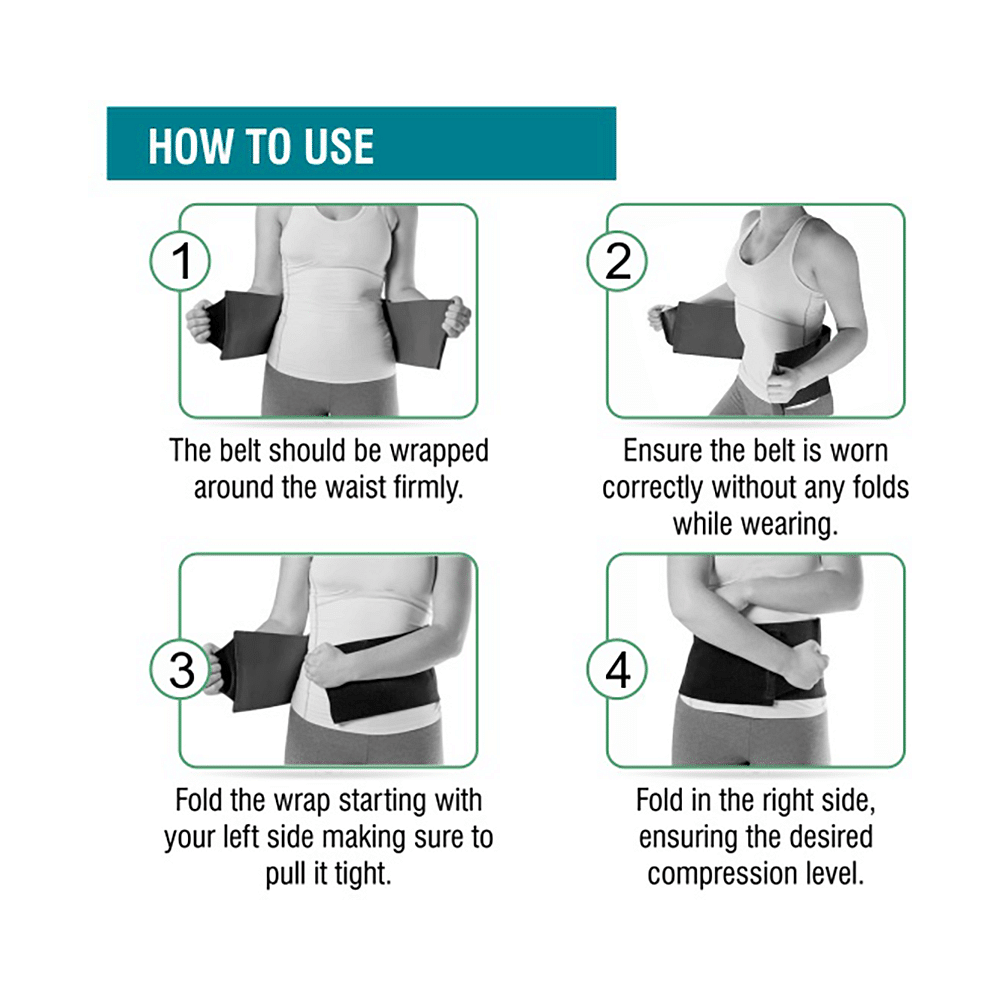 HOW TO USE

1

The belt should be wrapped around the waist firmly.

2

Ensure the belt is worn correctly without any folds while wearing.

3

Fold the wrap starting with your left side making sure to pull it tight.

4

Fold in the right side, ensuring the desired compression level.