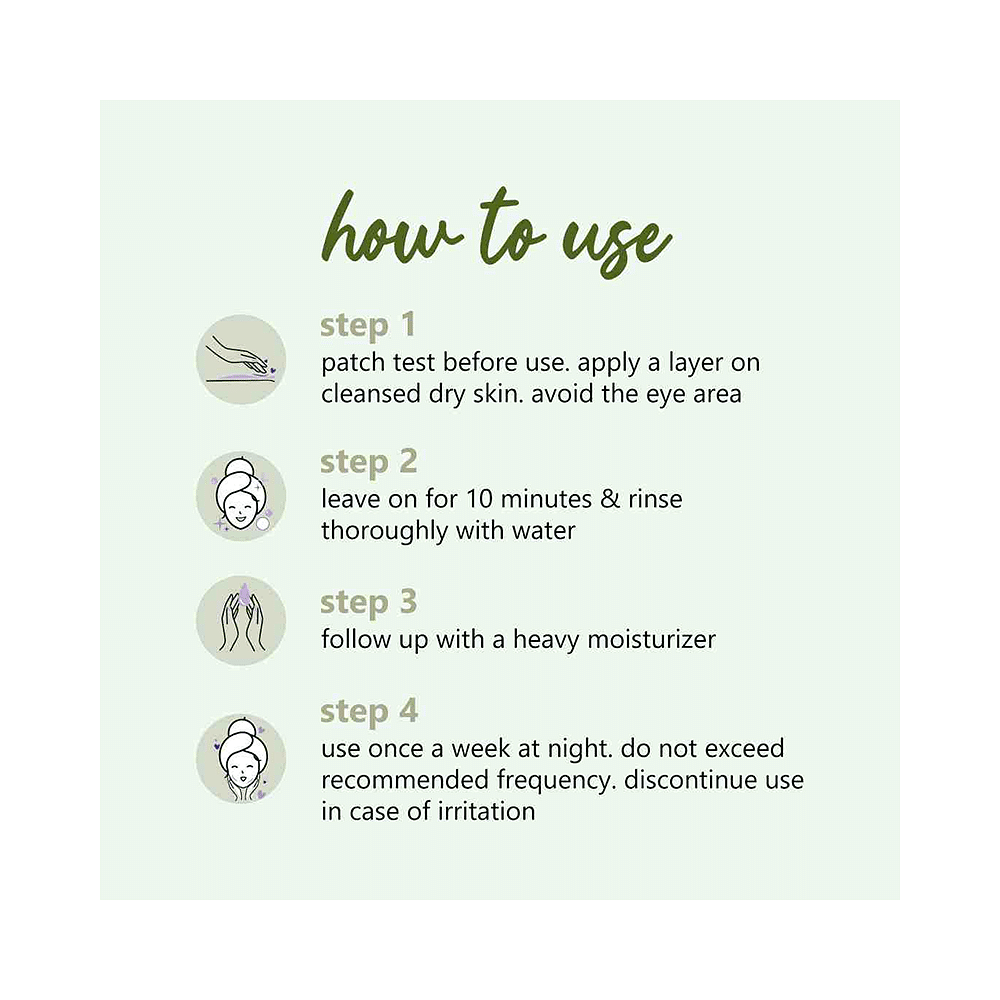 how to use

step 1
patch test before use. apply a layer on cleansed dry skin. avoid the eye area

step 2
leave on for 10 minutes & rinse thoroughly with water

step 3
follow up with a heavy moisturizer

step 4
use once a week at night. do not exceed recommended frequency. discontinue use in case of irritation