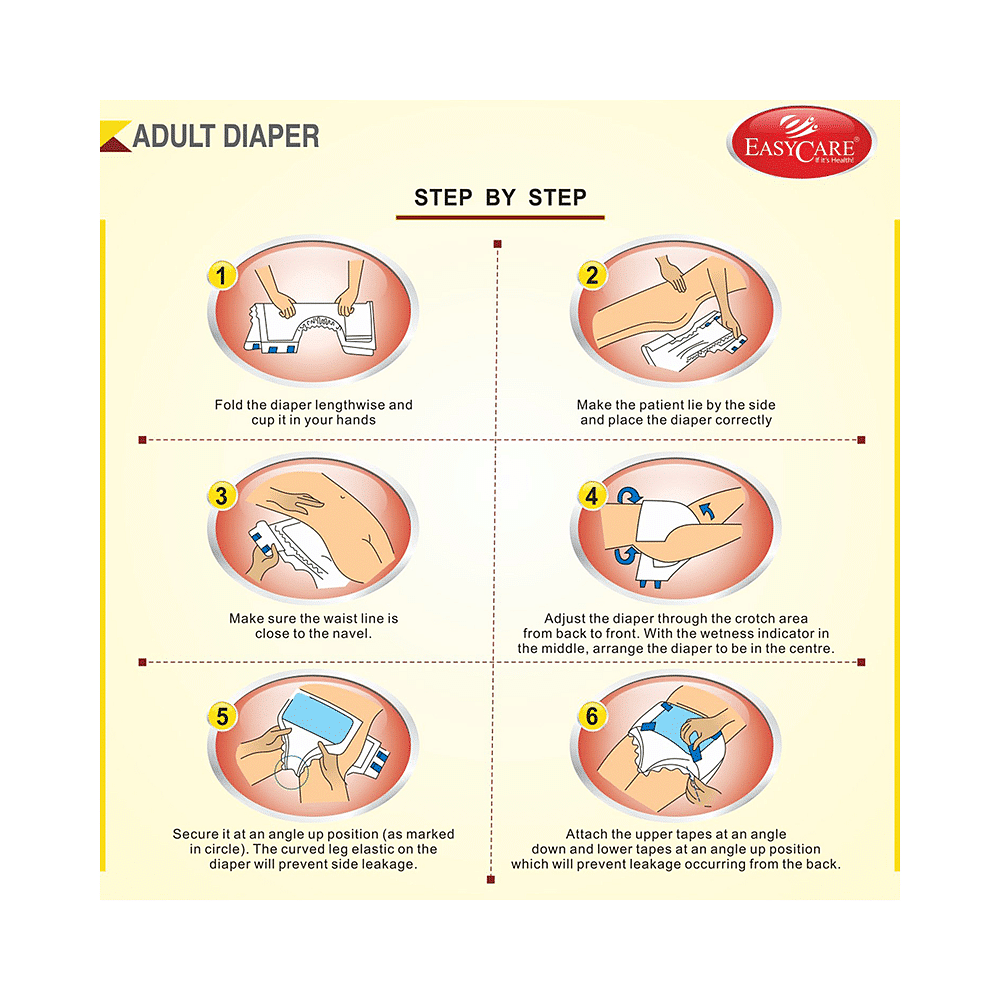 ADULT DIAPER

EASYCARE®
If it's Health!

STEP BY STEP

1

Fold the diaper lengthwise and cup it in your hands

2

Make the patient lie by the side and place the diaper correctly

3

Make sure the waist line is close to the navel.

4

Adjust the diaper through the crotch area from back to front. With the wetness indicator in the middle, arrange the diaper to be in the centre.

5

Secure it at an angle up position (as marked in circle). The curved leg elastic on the diaper will prevent side leakage.

6

Attach the upper tapes at an angle down and lower tapes at an angle up position which will prevent leakage occurring from the back.