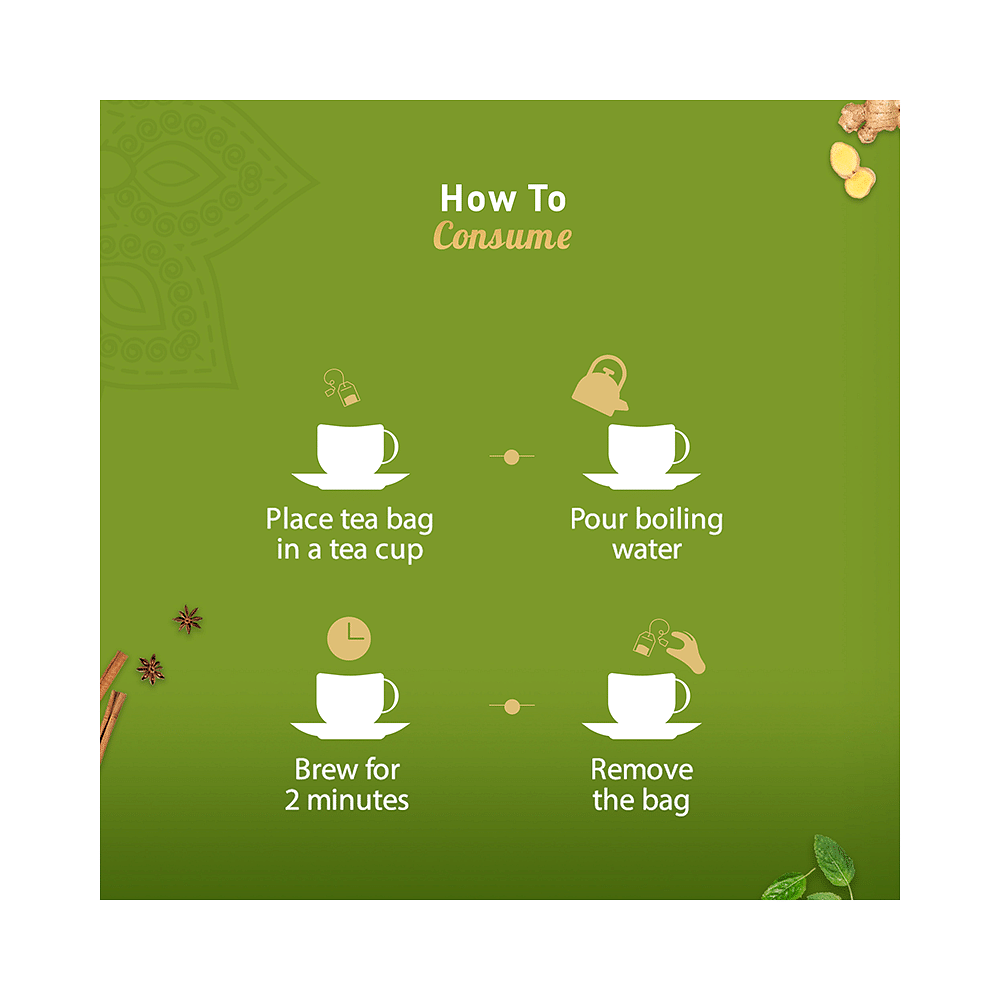 How To
Consume

Place tea bag in a tea cup

Pour boiling water

Brew for 2 minutes

Remove the bag